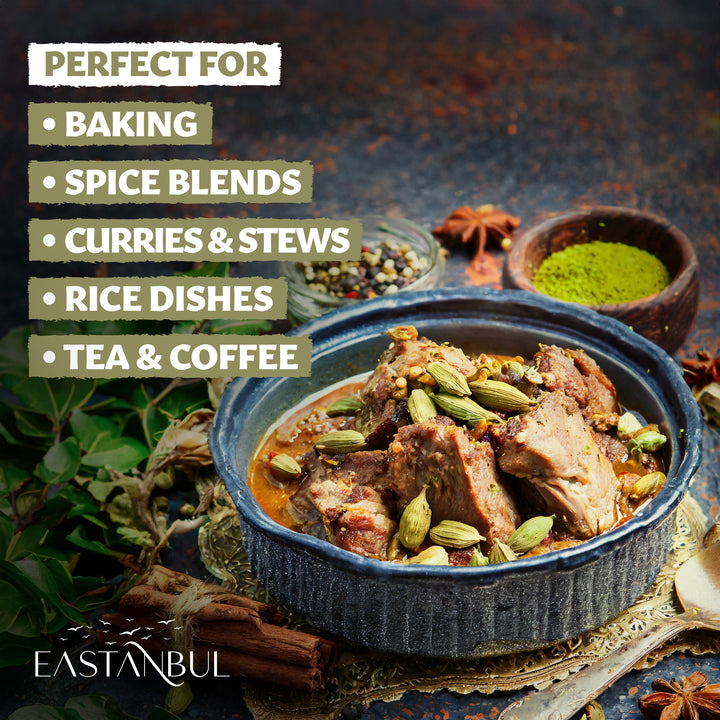 PERFECT FOR

• BAKING

• SPICE BLENDS

• CURRIES & STEWS

• RICE DISHES

• TEA & COFFEE

EASTANBUL