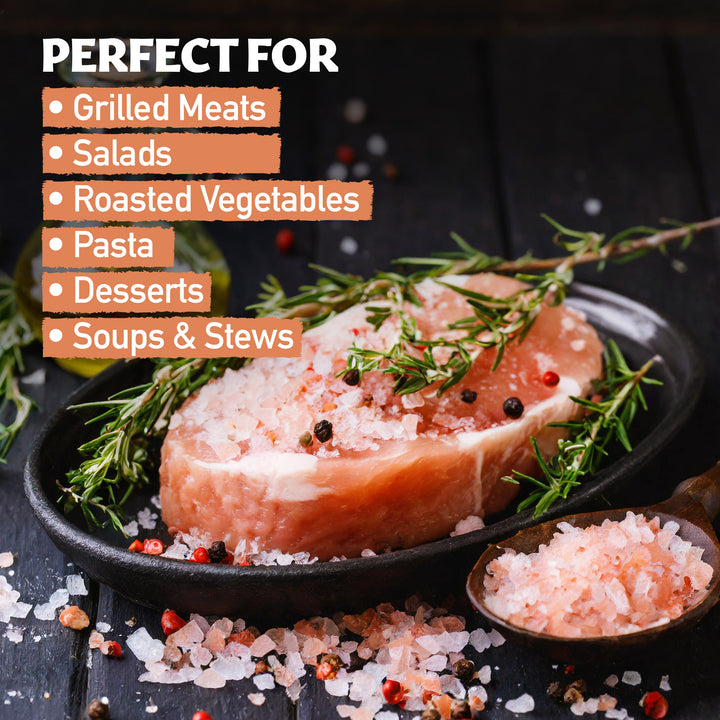 PERFECT FOR

• Grilled Meats
• Salads
• Roasted Vegetables
• Pasta
• Desserts
• Soups & Stews