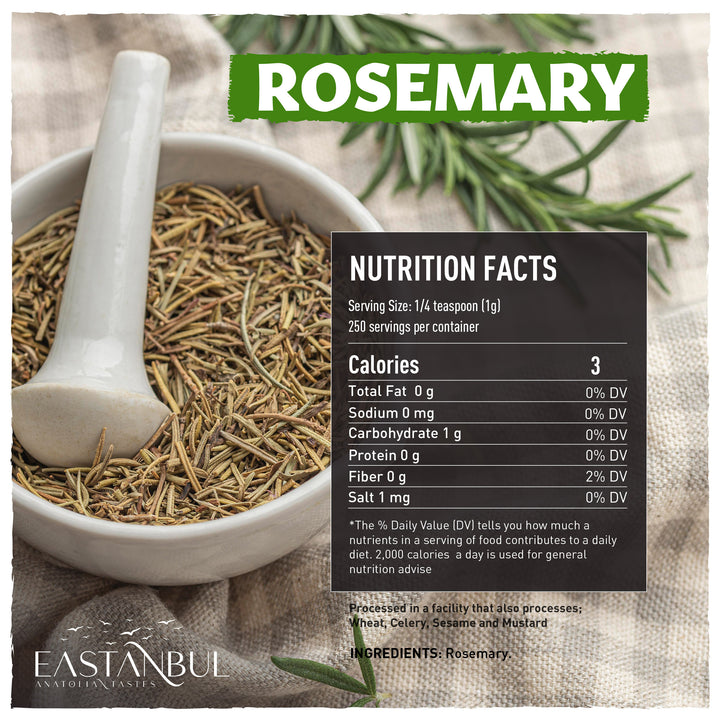 ROSEMARY

NUTRITION FACTS

Serving Size: 1/4 teaspoon (1g)
250 servings per container

| Calories | 3 |
|---|---|
| Total Fat 0 g | 0% DV |
| Sodium 0 mg | 0% DV |
| Carbohydrate 1 g | 0% DV |
| Protein 0 g | 0% DV |
| Fiber 0 g | 2% DV |
| Salt 1 mg | 0% DV |

*The % Daily Value (DV) tells you how much a nutrients in a serving of food contributes to a daily diet. 2,000 calories a day is used for general nutrition advise

Processed in a facility that also processes; Wheat, Celery, Sesame and Mustard

INGREDIENTS: Rosemary.

EASTANBUL
ANATOLIAN TASTES