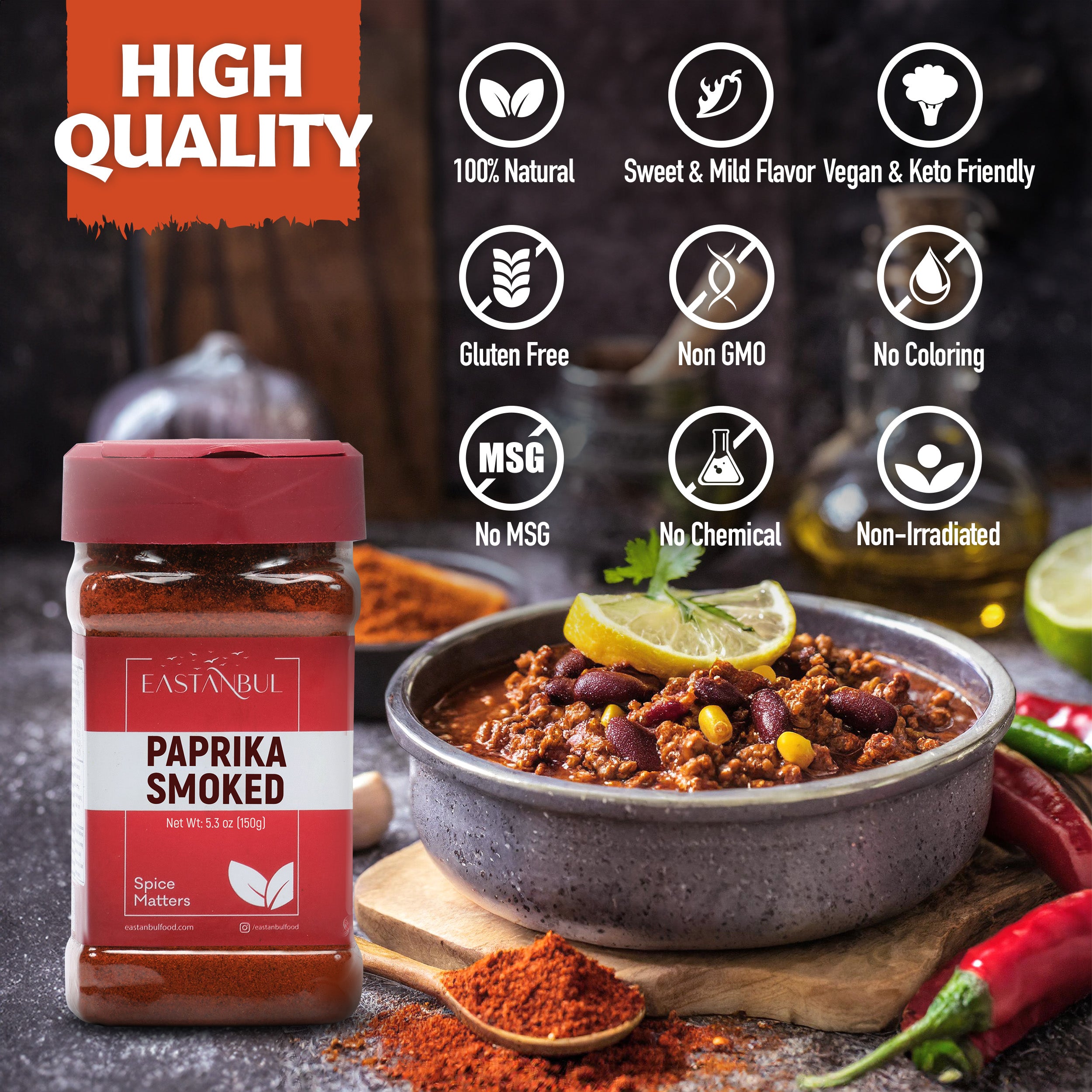 HIGH QUALITY

100% Natural

Sweet & Mild Flavor

Vegan & Keto Friendly

Gluten Free

Non GMO

No Coloring

MSG

No MSG

No Chemical

Non-Irradiated

EASTANBUL

PAPRIKA SMOKED

Net Wt: 5.3 oz (150g)

Spice Matters

eastanbulfood.com

/eastanbulfood