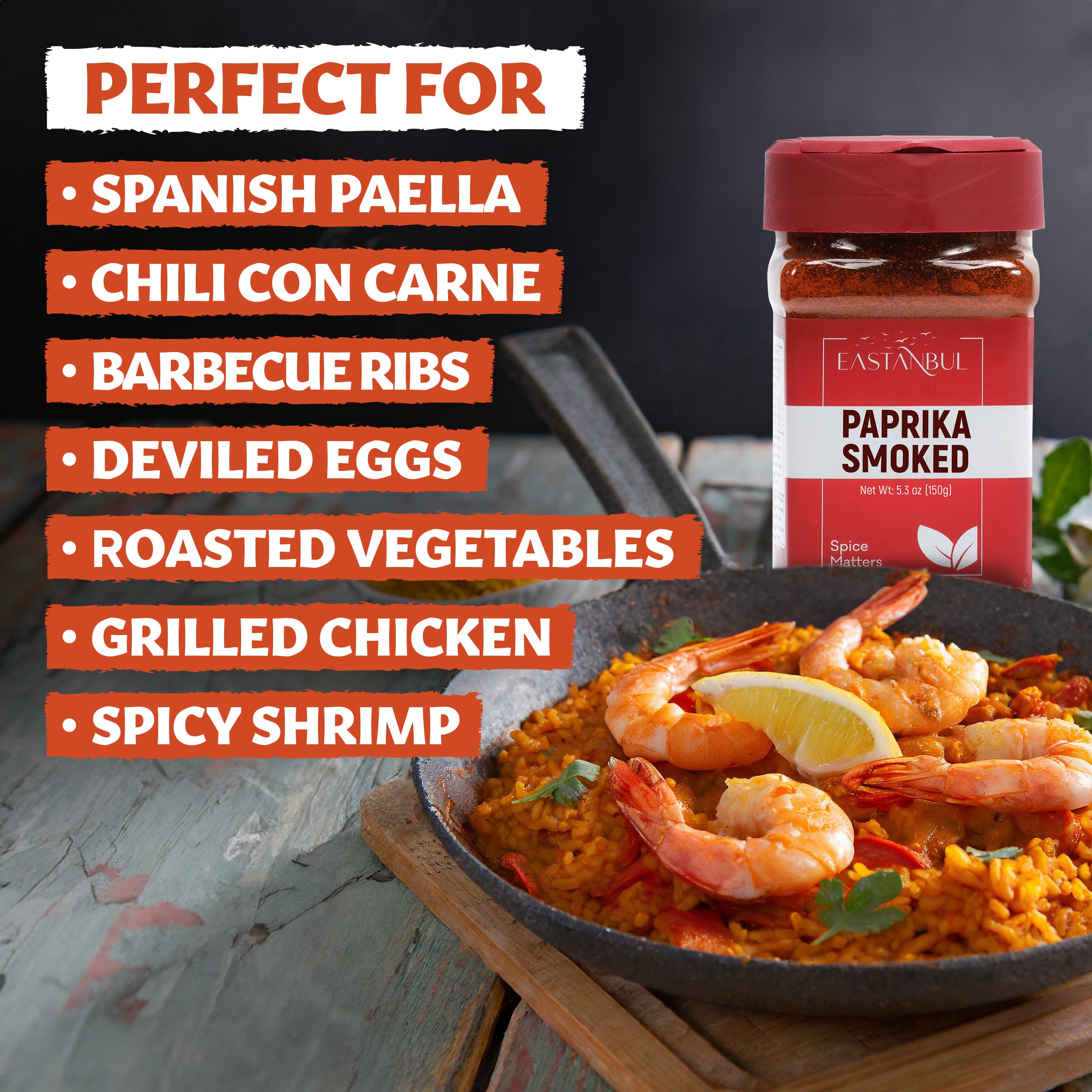 PERFECT FOR

• SPANISH PAELLA
• CHILI CON CARNE
• BARBECUE RIBS
• DEVILED EGGS
• ROASTED VEGETABLES
• GRILLED CHICKEN
• SPICY SHRIMP

EASTANBUL

PAPRIKA SMOKED

Net Wt: 5.3 oz (150g)

Spice Matters