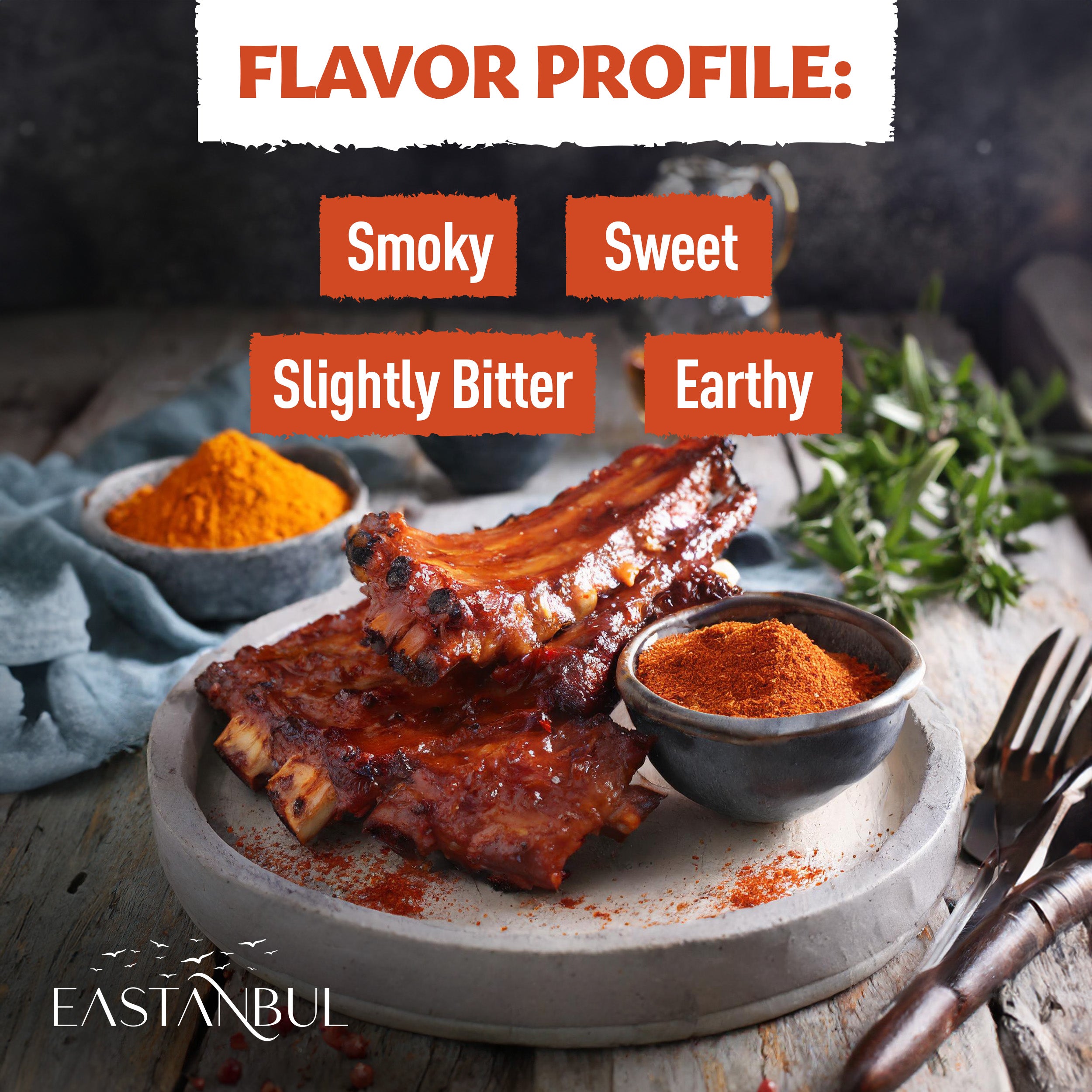 FLAVOR PROFILE:

Smoky

Sweet

Slightly Bitter

Earthy

EASTANBUL