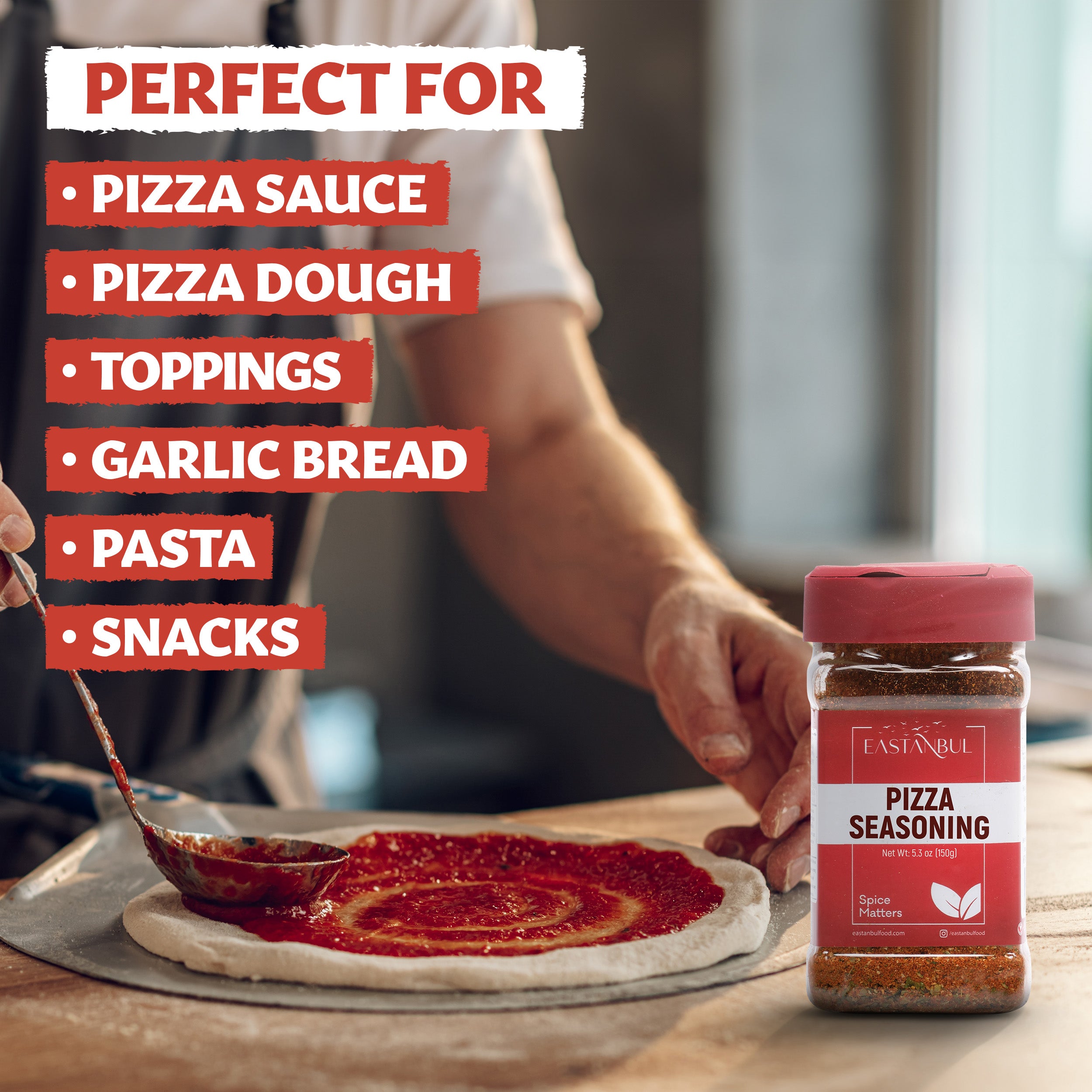 PERFECT FOR

• PIZZA SAUCE
• PIZZA DOUGH
• TOPPINGS
• GARLIC BREAD
• PASTA
• SNACKS

EASTANBUL

PIZZA SEASONING

Net Wt: 5.3 oz (150g)

Spice Matters

eastanbulfood.com

/eastanbulfood