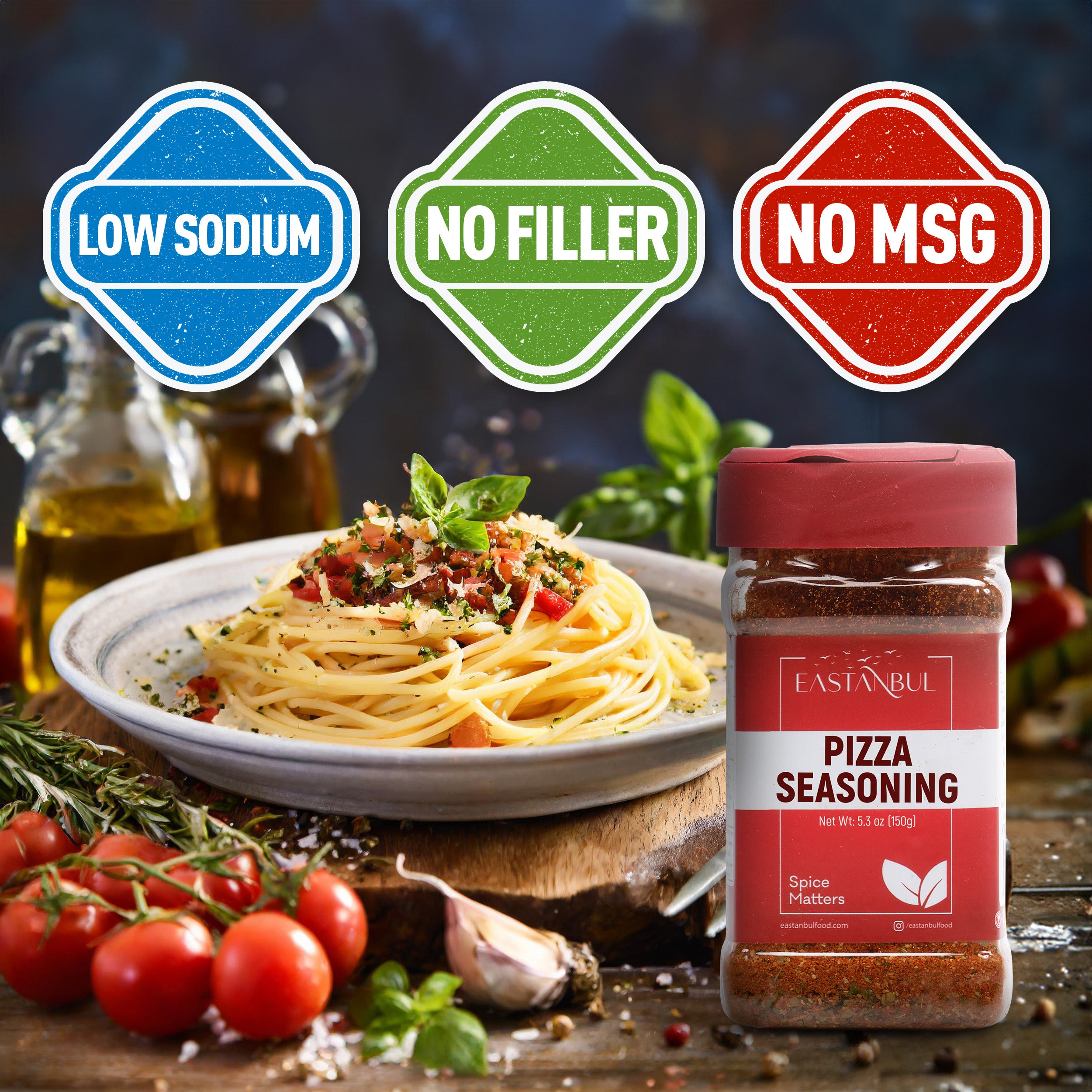 LOW SODIUM

NO FILLER

NO MSG

EASTANBUL

PIZZA SEASONING

Net Wt: 5.3 oz (150g)

Spice Matters

eastanbulfood.com

/eastanbulfood