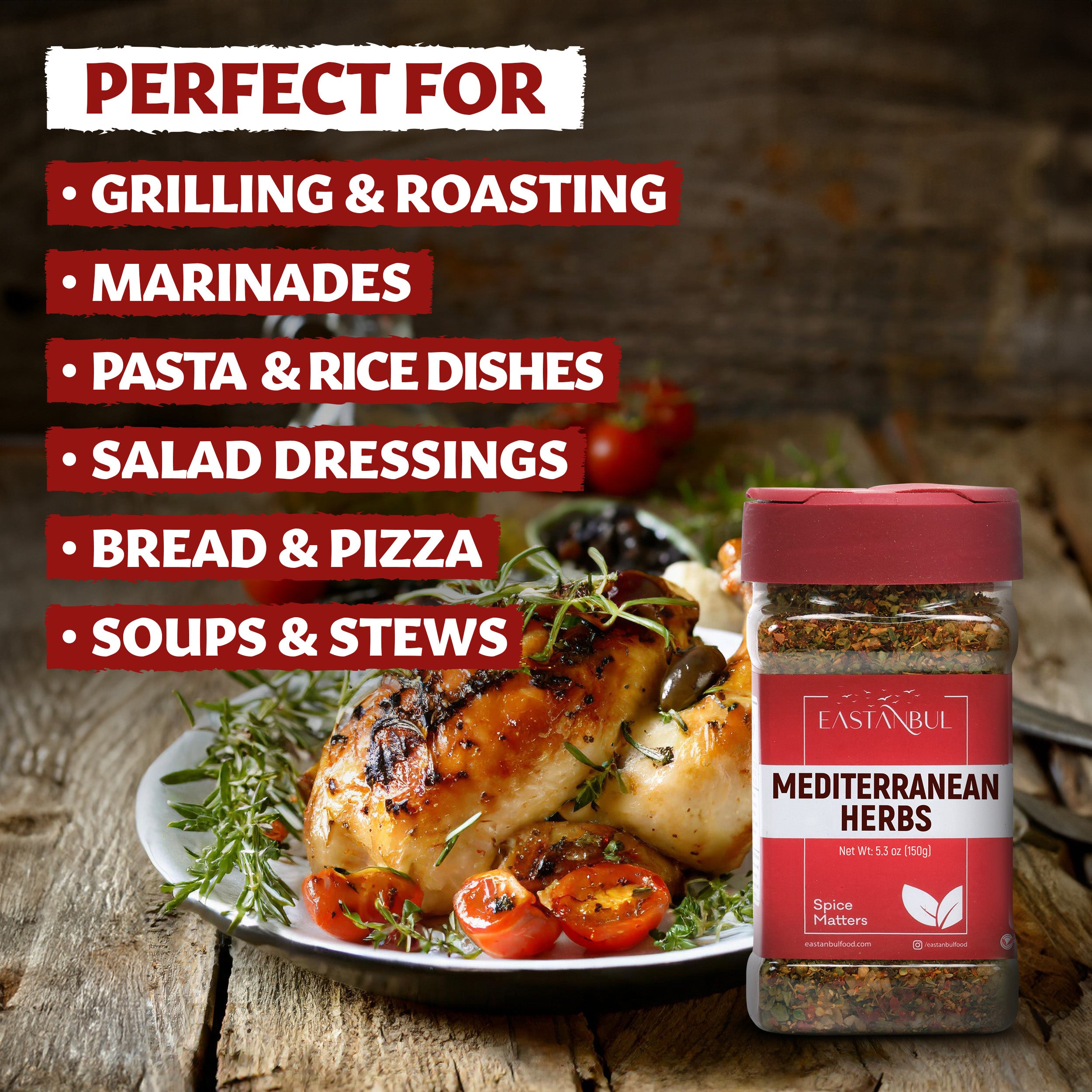 PERFECT FOR

• GRILLING & ROASTING
• MARINADES
• PASTA & RICE DISHES
• SALAD DRESSINGS
• BREAD & PIZZA
• SOUPS & STEWS

EASTANBUL

MEDITERRANEAN HERBS

Net Wt: 5.3 oz (150g)

Spice Matters

eastanbulfood.com

/eastanbulfood