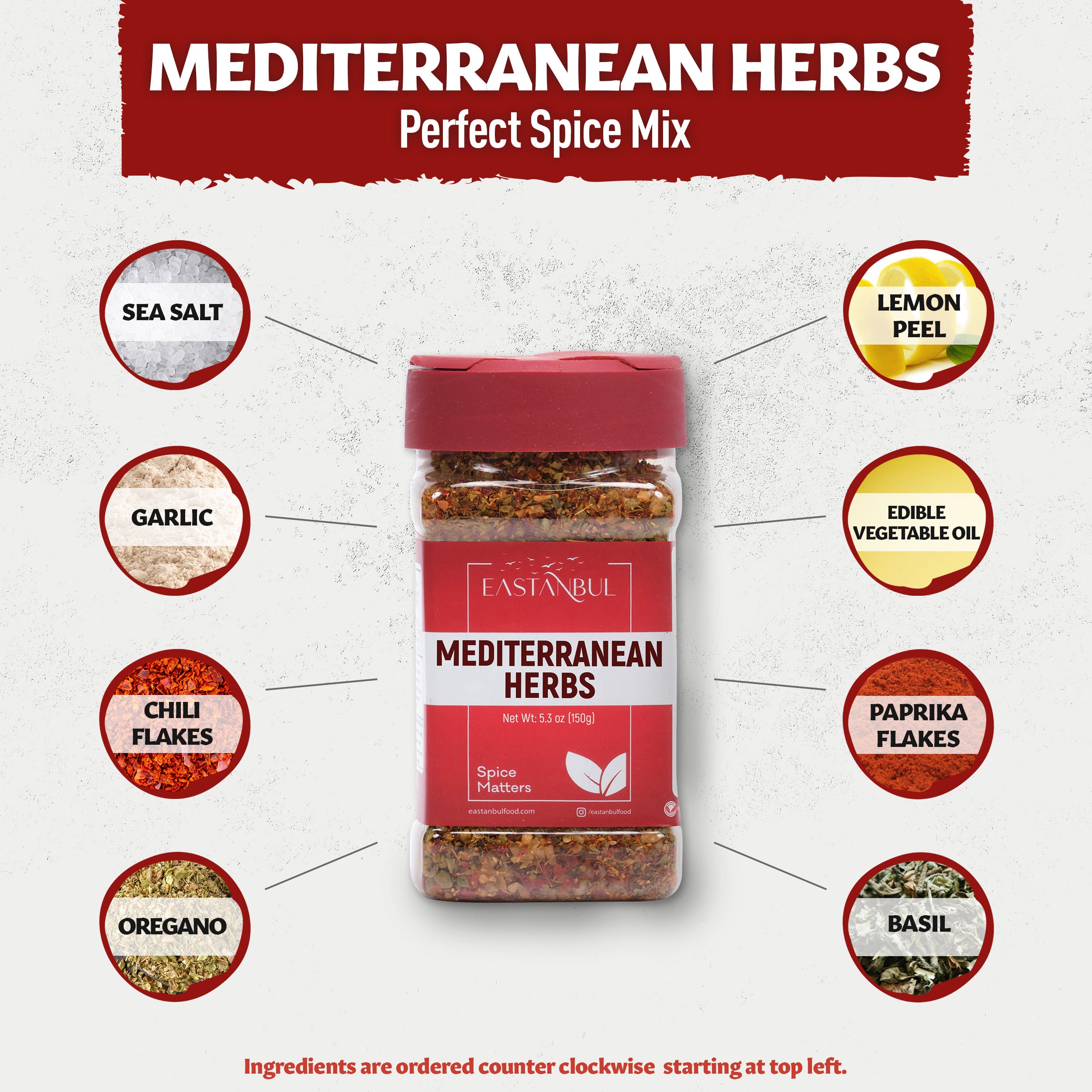 MEDITERRANEAN HERBS
Perfect Spice Mix

SEA SALT

GARLIC

CHILI FLAKES

OREGANO

EASTANBUL

MEDITERRANEAN HERBS

Net Wt: 5.3 oz (150g)

Spice Matters

eastanbulfood.com

/eastanbulfood

LEMON PEEL

EDIBLE VEGETABLE OIL

PAPRIKA FLAKES

BASIL

Ingredients are ordered counter clockwise starting at top left.