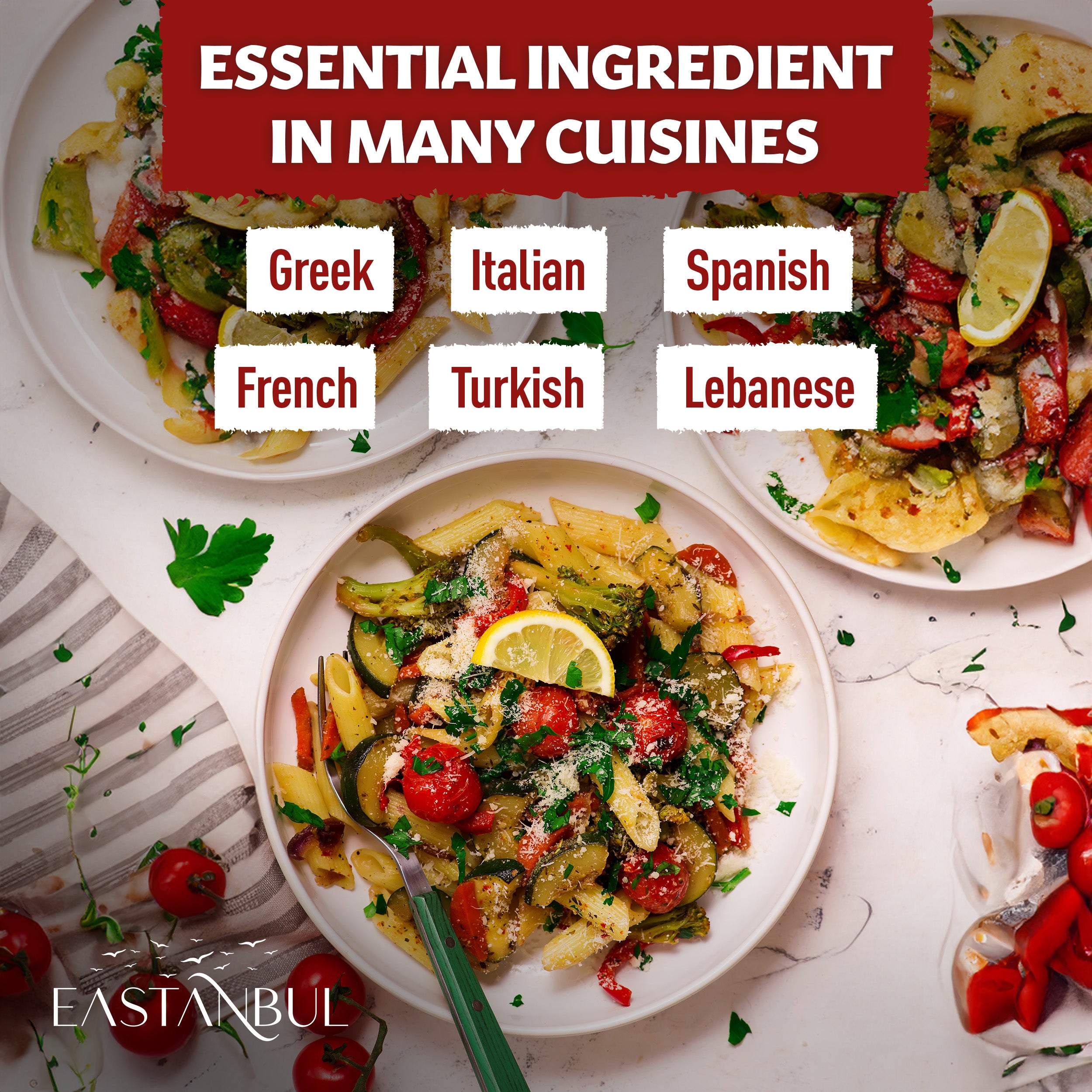 ESSENTIAL INGREDIENT IN MANY CUISINES

Greek
Italian
Spanish
French
Turkish
Lebanese

EASTANBUL