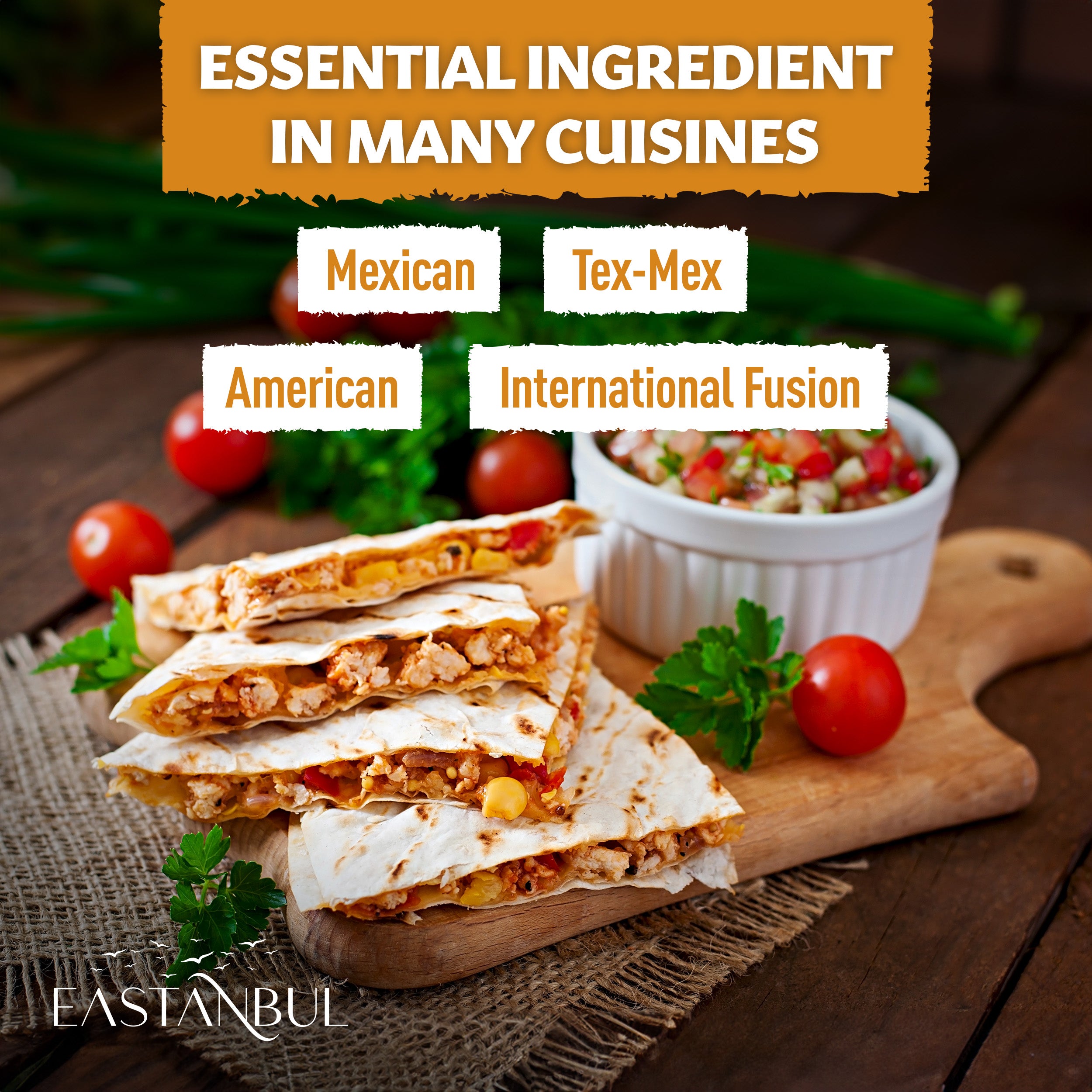 ESSENTIAL INGREDIENT IN MANY CUISINES

Mexican

Tex-Mex

American

International Fusion

EASTANBUL