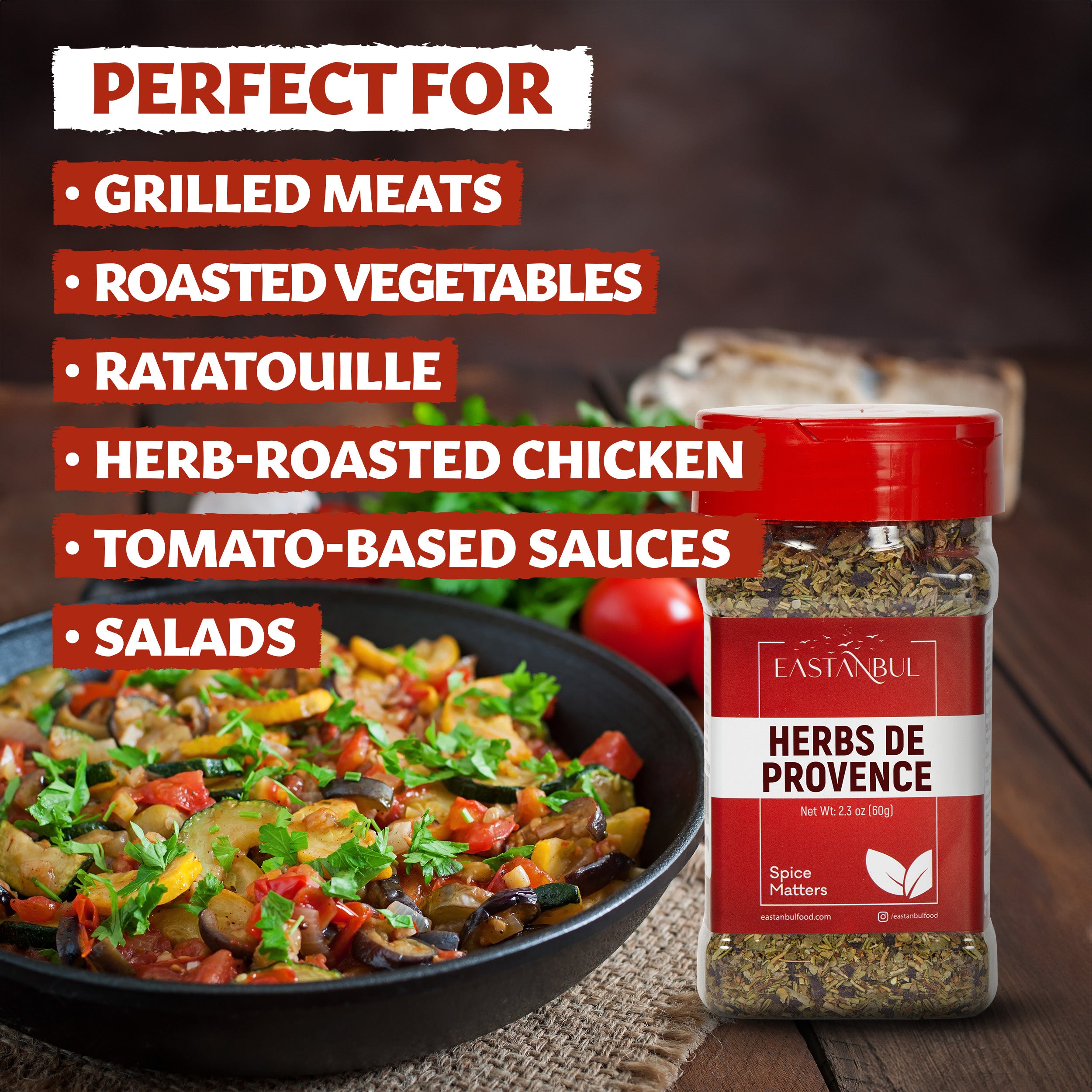 PERFECT FOR

• GRILLED MEATS

• ROASTED VEGETABLES

• RATATOUILLE

• HERB-ROASTED CHICKEN

• TOMATO-BASED SAUCES

• SALADS

EASTANBUL

HERBS DE PROVENCE

Net Wt: 2.3 oz (60g)

Spice Matters

eastanbulfood.com

/eastanbulfood