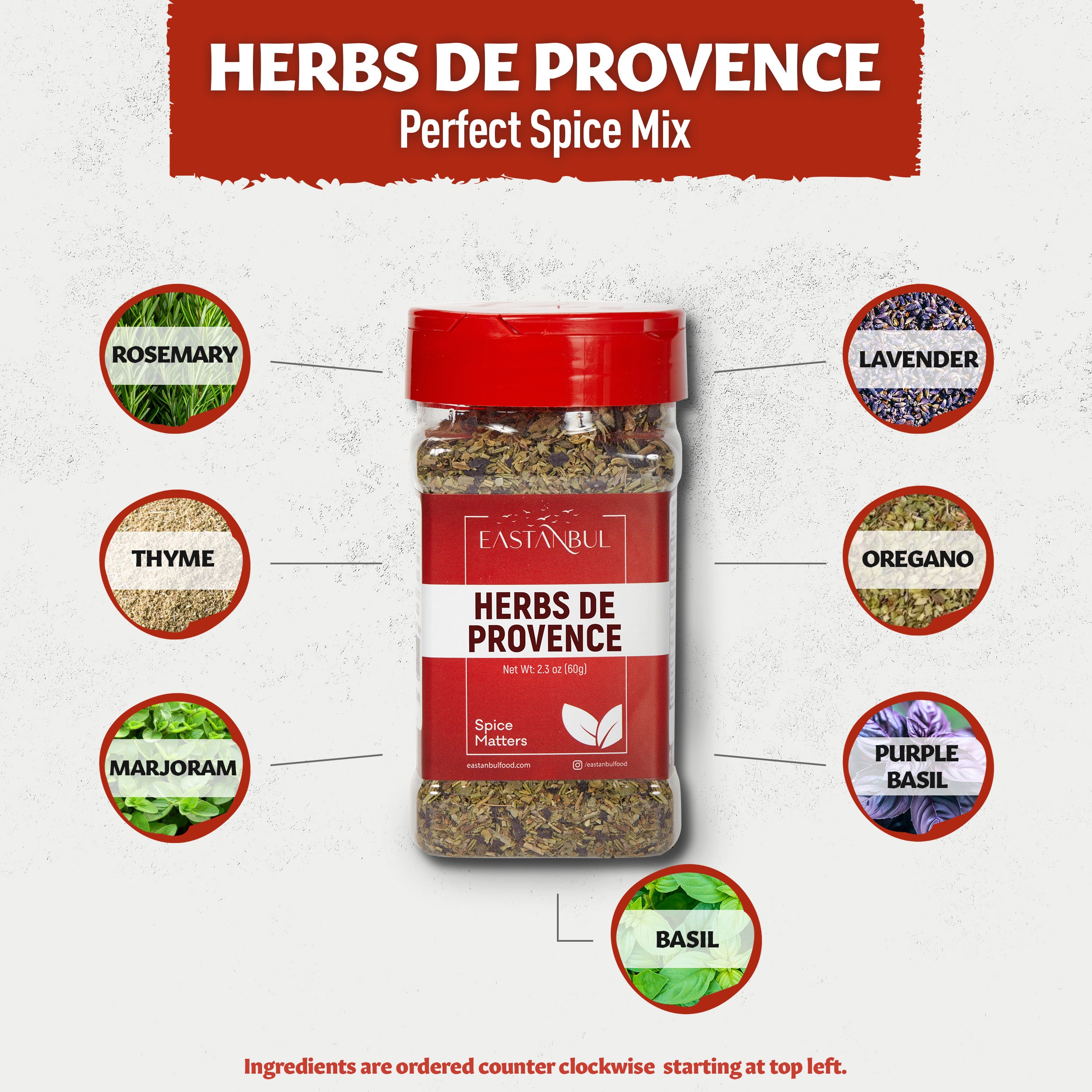 HERBS DE PROVENCE
Perfect Spice Mix

ROSEMARY

THYME

MARJORAM

EASTANBUL

HERBS DE PROVENCE

Net Wt: 2.3 oz (60g)

Spice Matters

eastanbulfood.com

/eastanbulfood

LAVENDER

OREGANO

PURPLE BASIL

BASIL

Ingredients are ordered counter clockwise starting at top left.