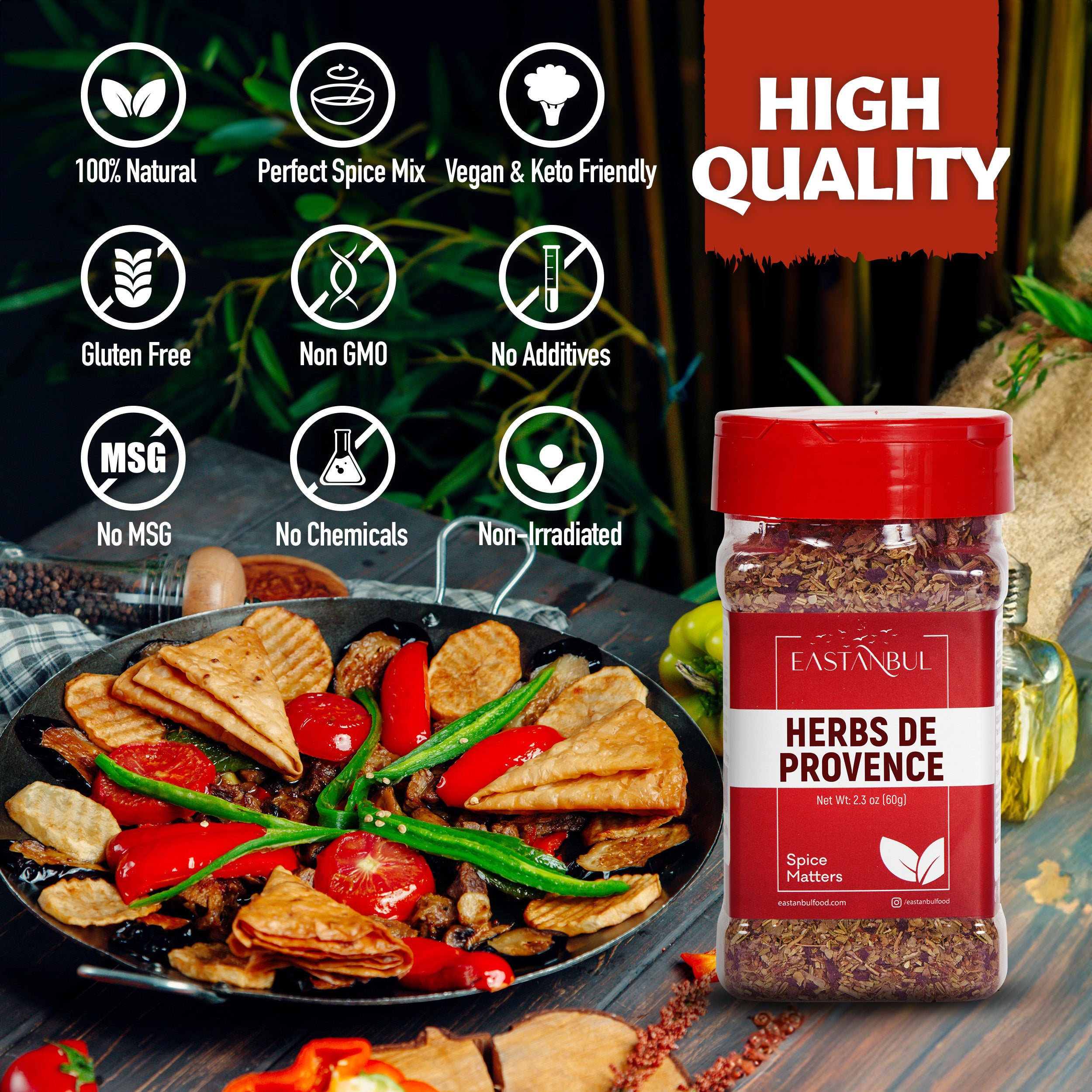 100% Natural

Perfect Spice Mix

Vegan & Keto Friendly

HIGH QUALITY

Gluten Free

Non GMO

No Additives

MSG

No MSG

No Chemicals

Non-Irradiated

EASTANBUL

HERBS DE PROVENCE

Net Wt: 2.3 oz (60g)

Spice Matters

eastanbulfood.com

/eastanbulfood