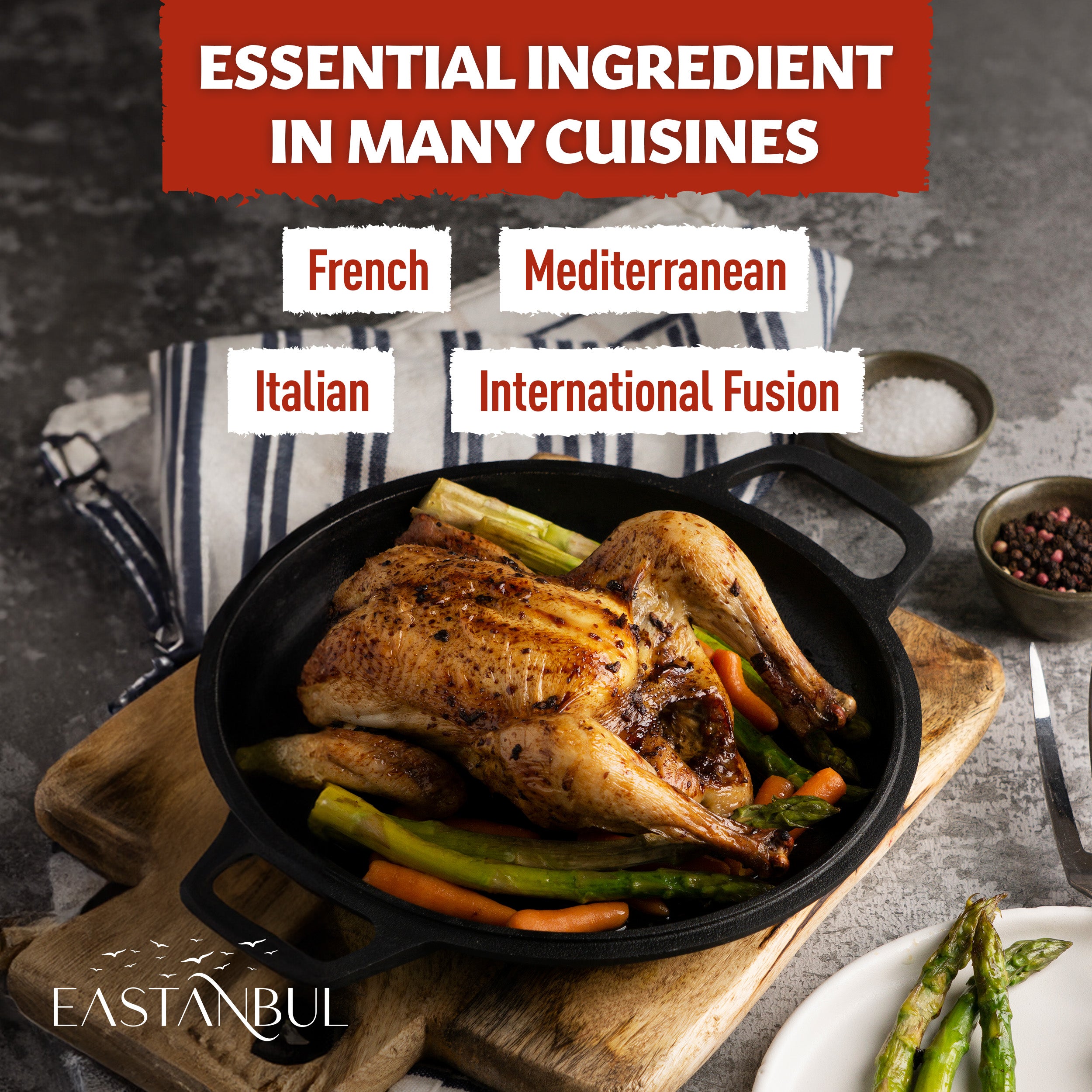 ESSENTIAL INGREDIENT IN MANY CUISINES

French

Mediterranean

Italian

International Fusion

EASTANBUL