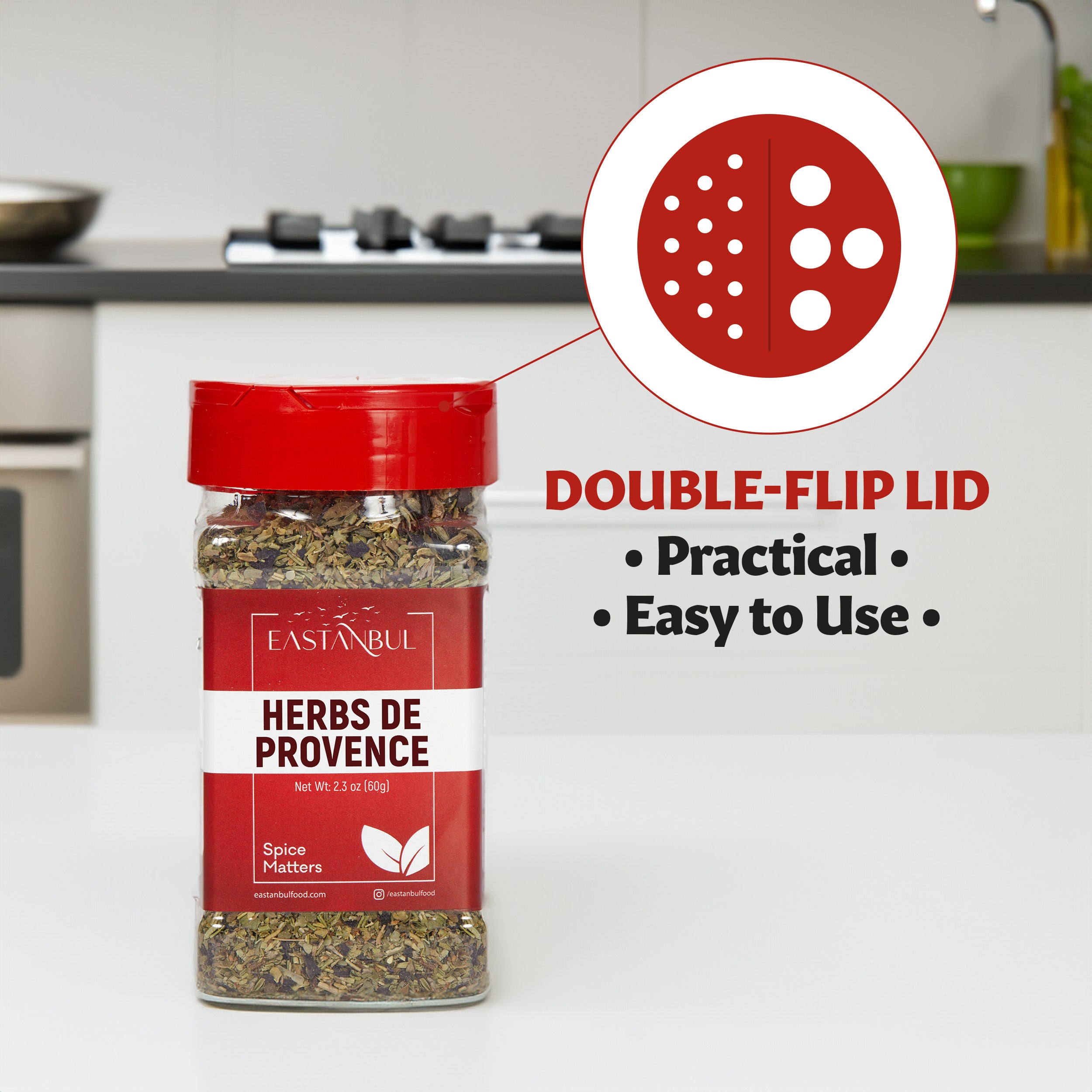 EASTANBUL

HERBS DE PROVENCE

Net Wt: 2.3 oz (60g)

Spice Matters

eastanbulfood.com

/eastanbulfood

DOUBLE-FLIP LID

• Practical •

• Easy to Use •