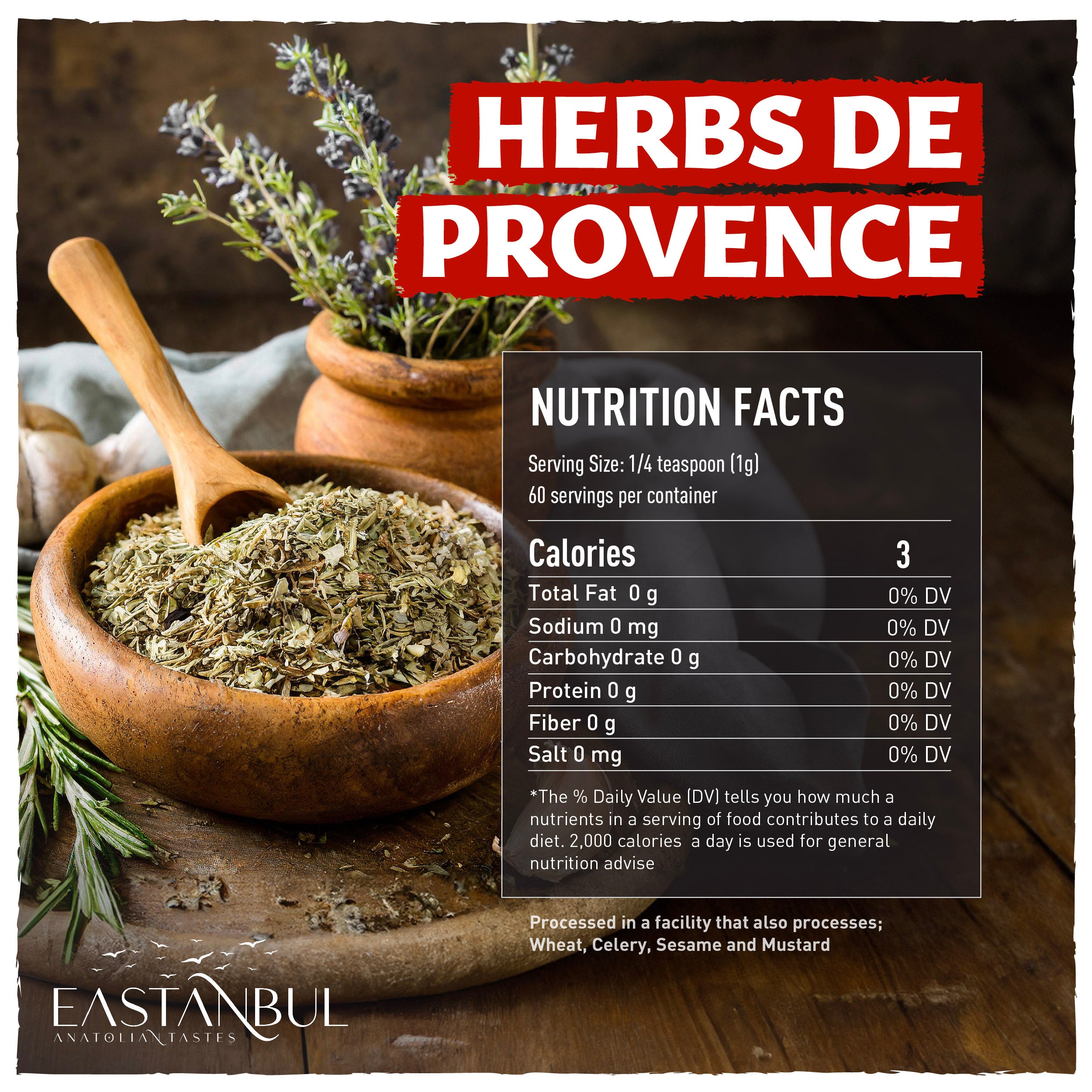 HERBS DE PROVENCE

NUTRITION FACTS

Serving Size: 1/4 teaspoon (1g)
60 servings per container

| Calories | 3 |
|---|---|
| Total Fat 0 g | 0% DV |
| Sodium 0 mg | 0% DV |
| Carbohydrate 0 g | 0% DV |
| Protein 0 g | 0% DV |
| Fiber 0 g | 0% DV |
| Salt 0 mg | 0% DV |

*The % Daily Value (DV) tells you how much a nutrients in a serving of food contributes to a daily diet. 2,000 calories a day is used for general nutrition advise

Processed in a facility that also processes; Wheat, Celery, Sesame and Mustard

EASTANBUL
ANATOLIAN TASTES