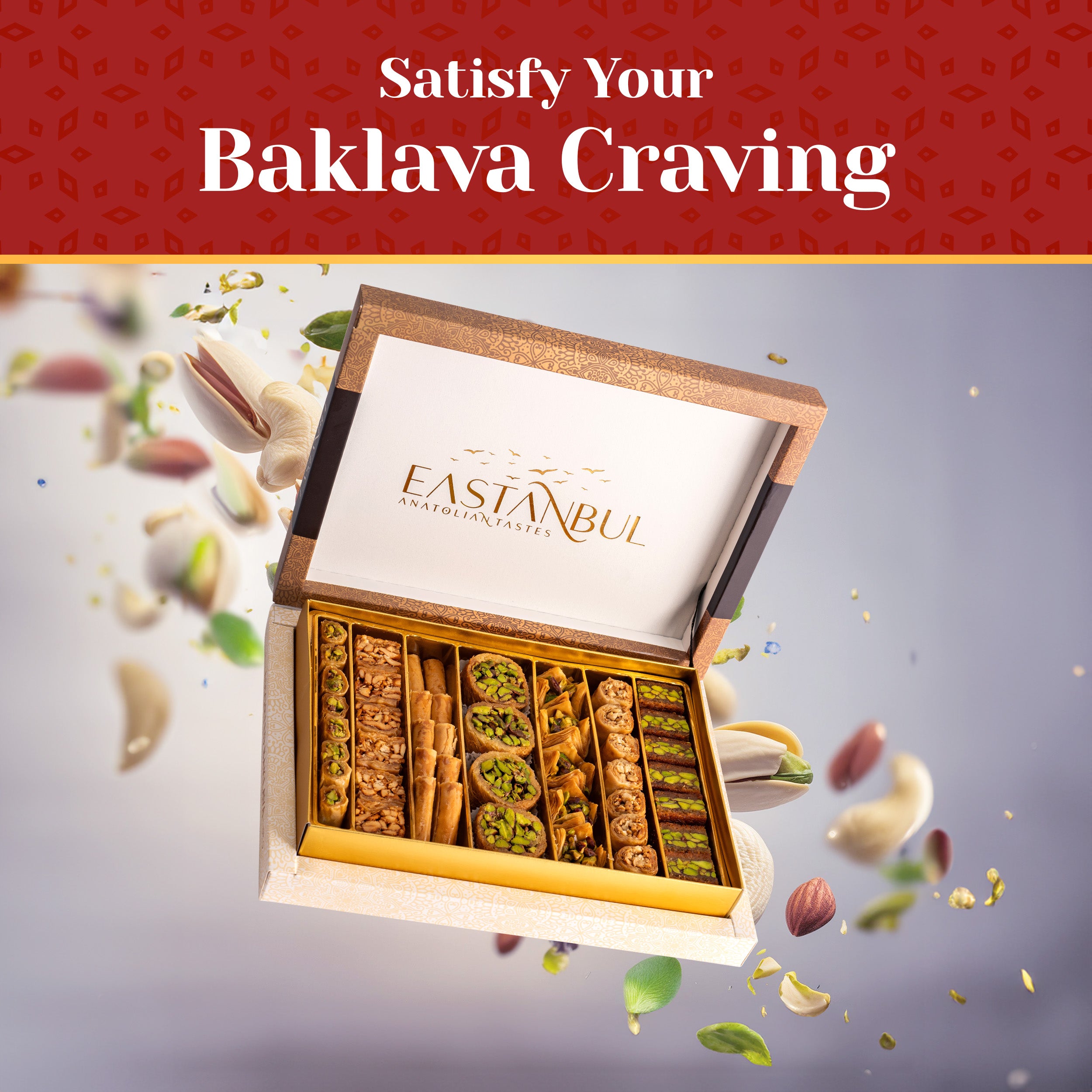 Satisfy Your
Baklava Craving

EASTANBUL
ANATOLIAN TASTES