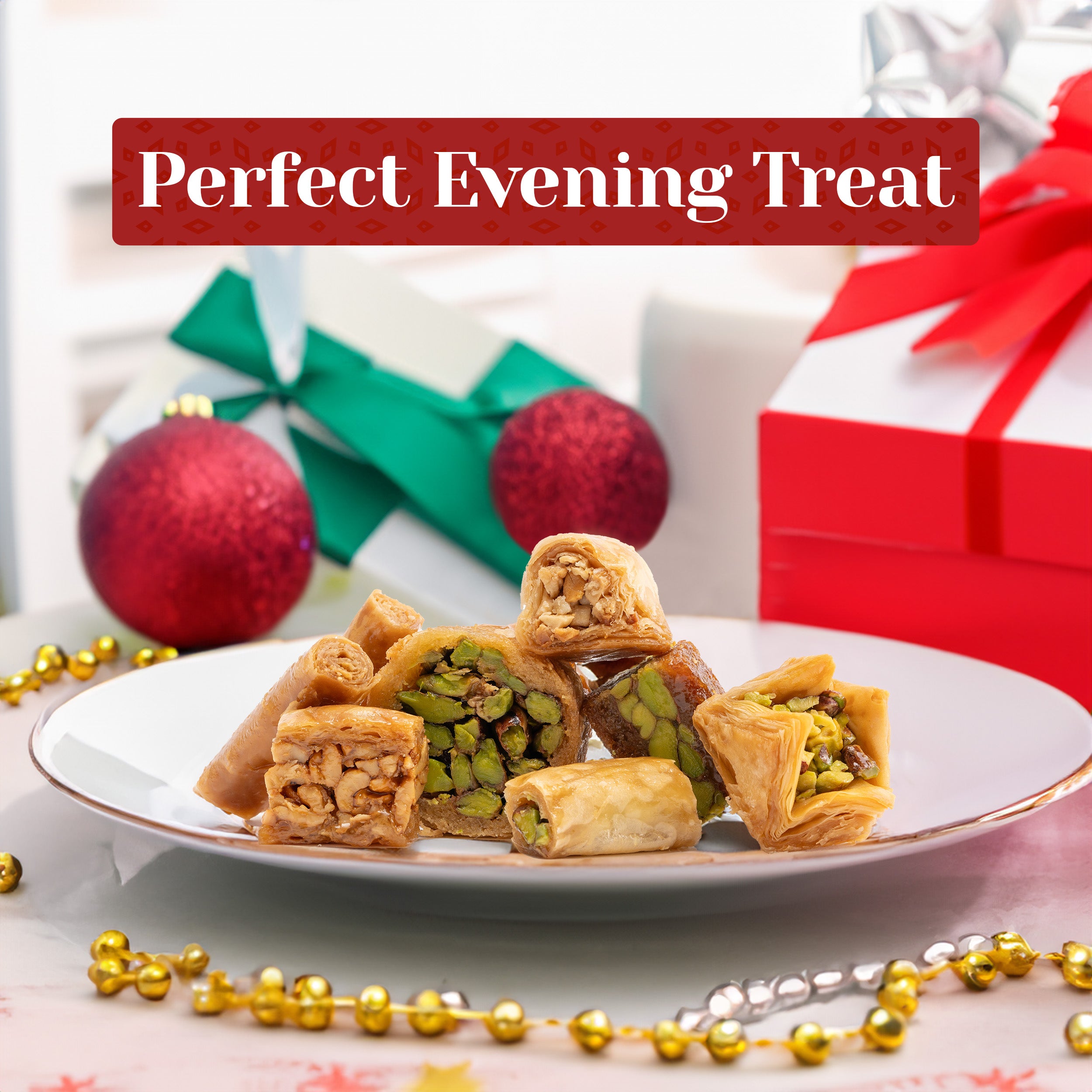 Perfect Evening Treat