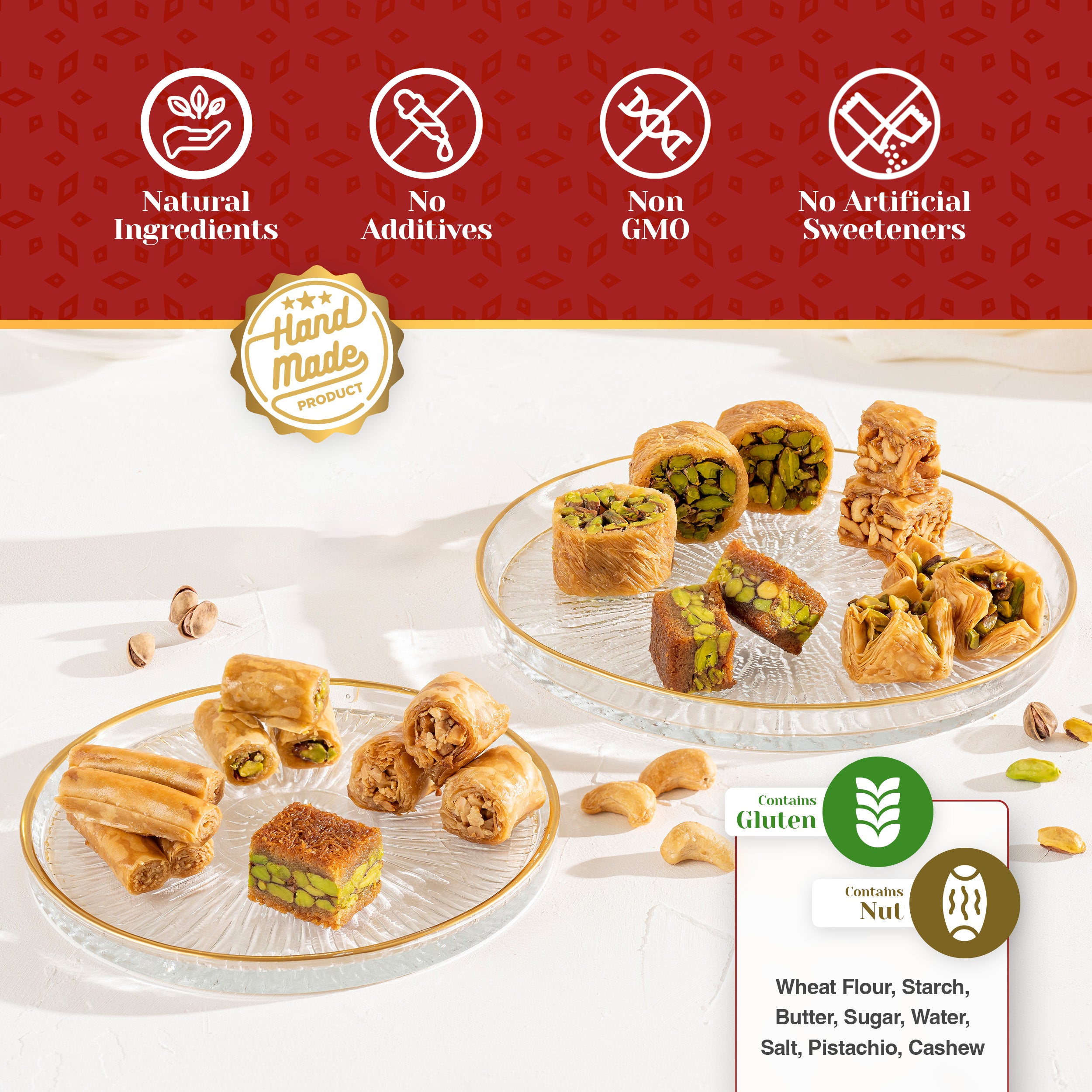 Natural Ingredients

No Additives

Non GMO

No Artificial Sweeteners

Hand Made PRODUCT

Contains Gluten

Contains Nut

Wheat Flour, Starch, Butter, Sugar, Water, Salt, Pistachio, Cashew