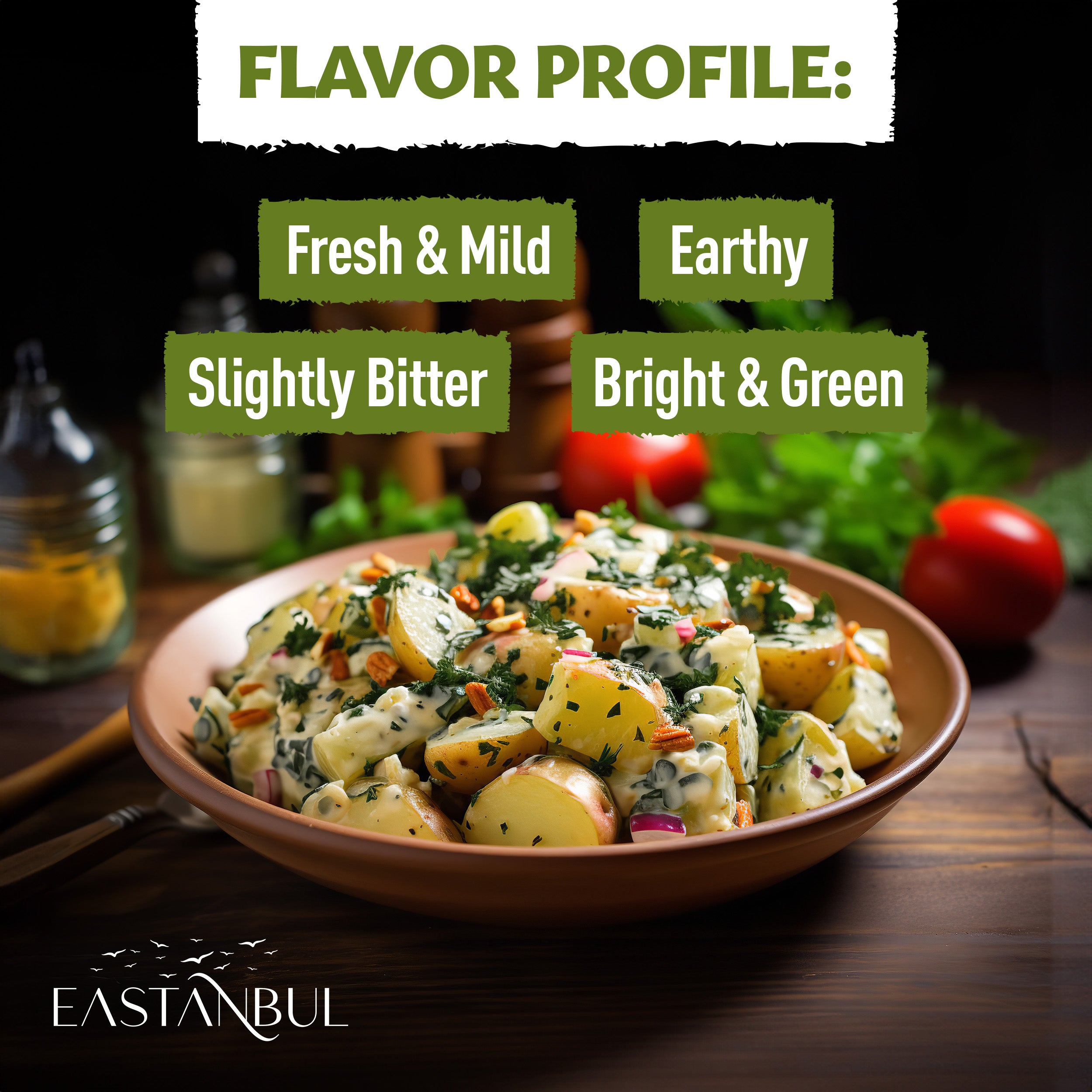 FLAVOR PROFILE:

Fresh & Mild

Earthy

Slightly Bitter

Bright & Green

EASTANBUL