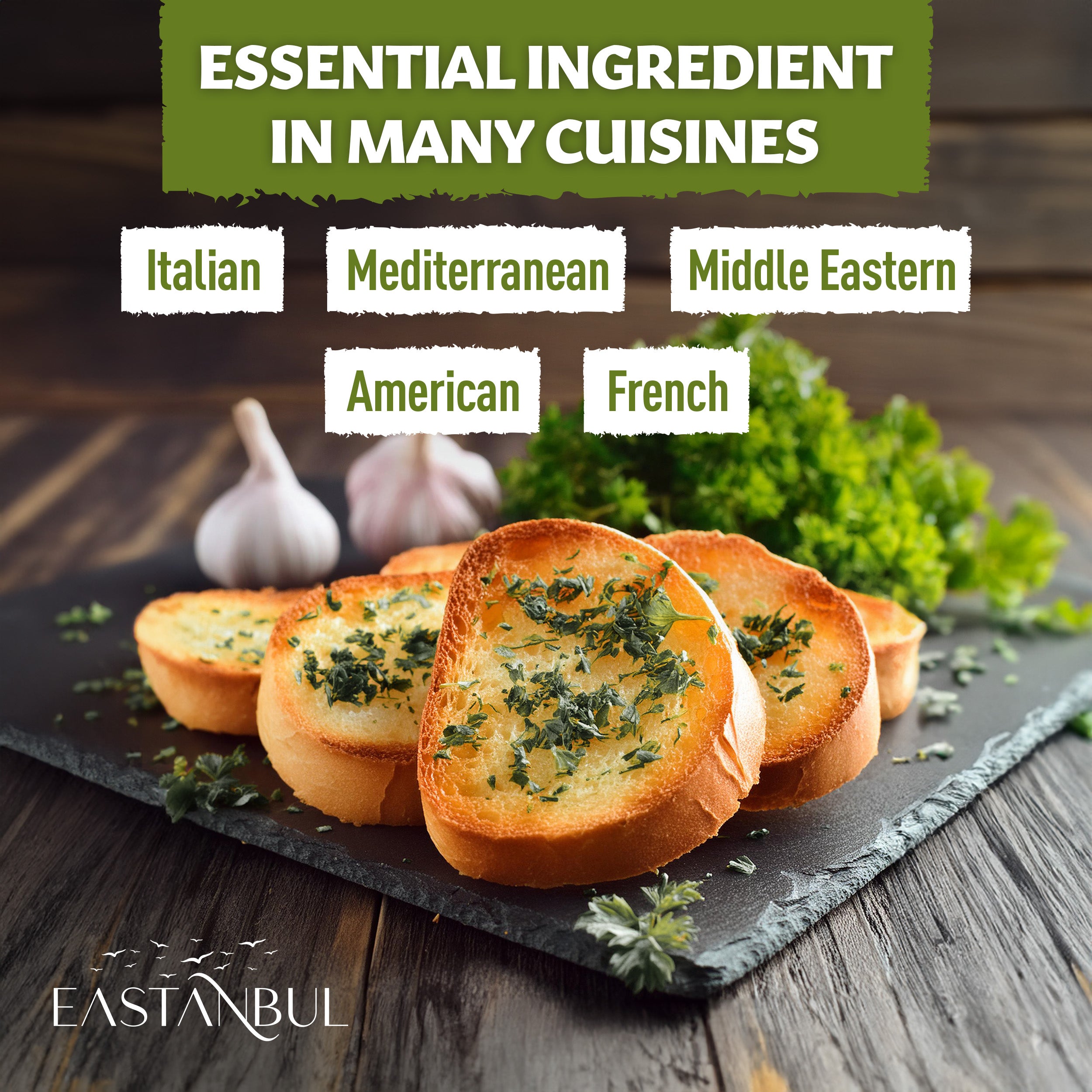 ESSENTIAL INGREDIENT IN MANY CUISINES

Italian

Mediterranean

Middle Eastern

American

French

EASTANBUL