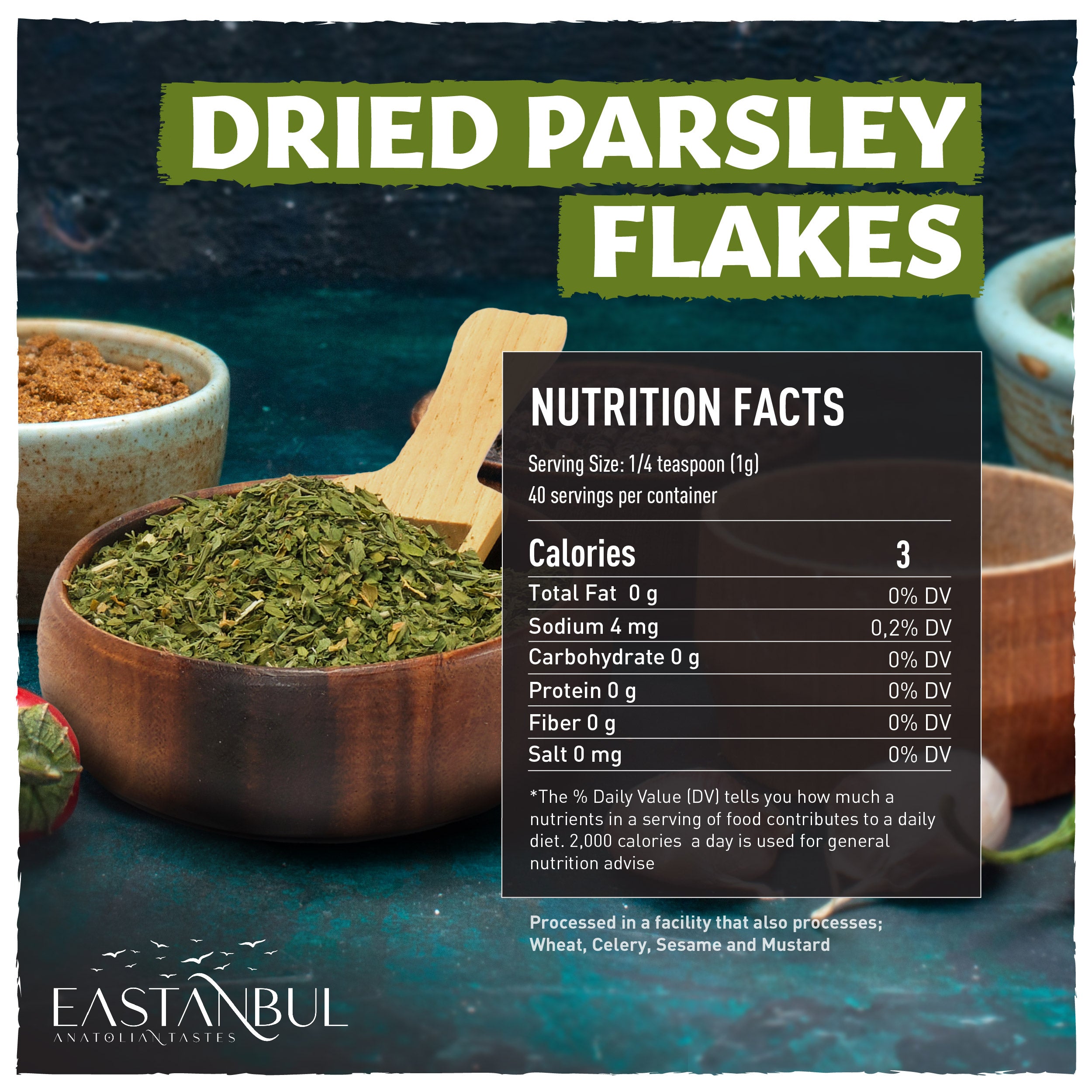 DRIED PARSLEY FLAKES

NUTRITION FACTS

Serving Size: 1/4 teaspoon (1g)
40 servings per container

| Calories | 3 |
|---|---|
| Total Fat 0 g | 0% DV |
| Sodium 4 mg | 0,2% DV |
| Carbohydrate 0 g | 0% DV |
| Protein 0 g | 0% DV |
| Fiber 0 g | 0% DV |
| Salt 0 mg | 0% DV |

*The % Daily Value (DV) tells you how much a nutrients in a serving of food contributes to a daily diet. 2,000 calories a day is used for general nutrition advise

Processed in a facility that also processes; Wheat, Celery, Sesame and Mustard

EASTANBUL
ANATOLIAN TASTES