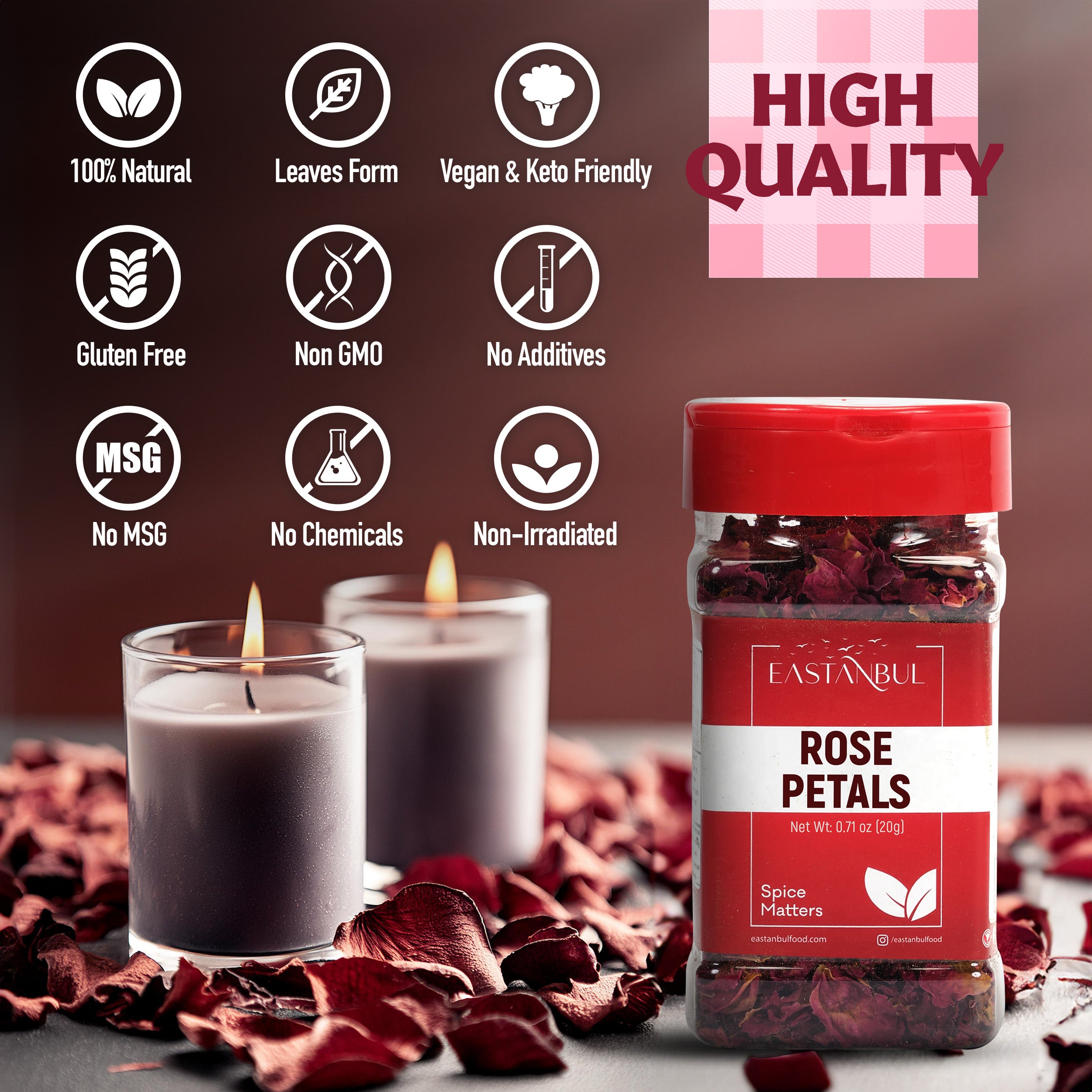 100% Natural

Leaves Form

Vegan & Keto Friendly

HIGH QUALITY

Gluten Free

Non GMO

No Additives

MSG

No MSG

No Chemicals

Non-Irradiated

EASTANBUL

ROSE PETALS

Net Wt: 0.71 oz (20g)

Spice Matters

eastanbulfood.com

/eastanbulfood