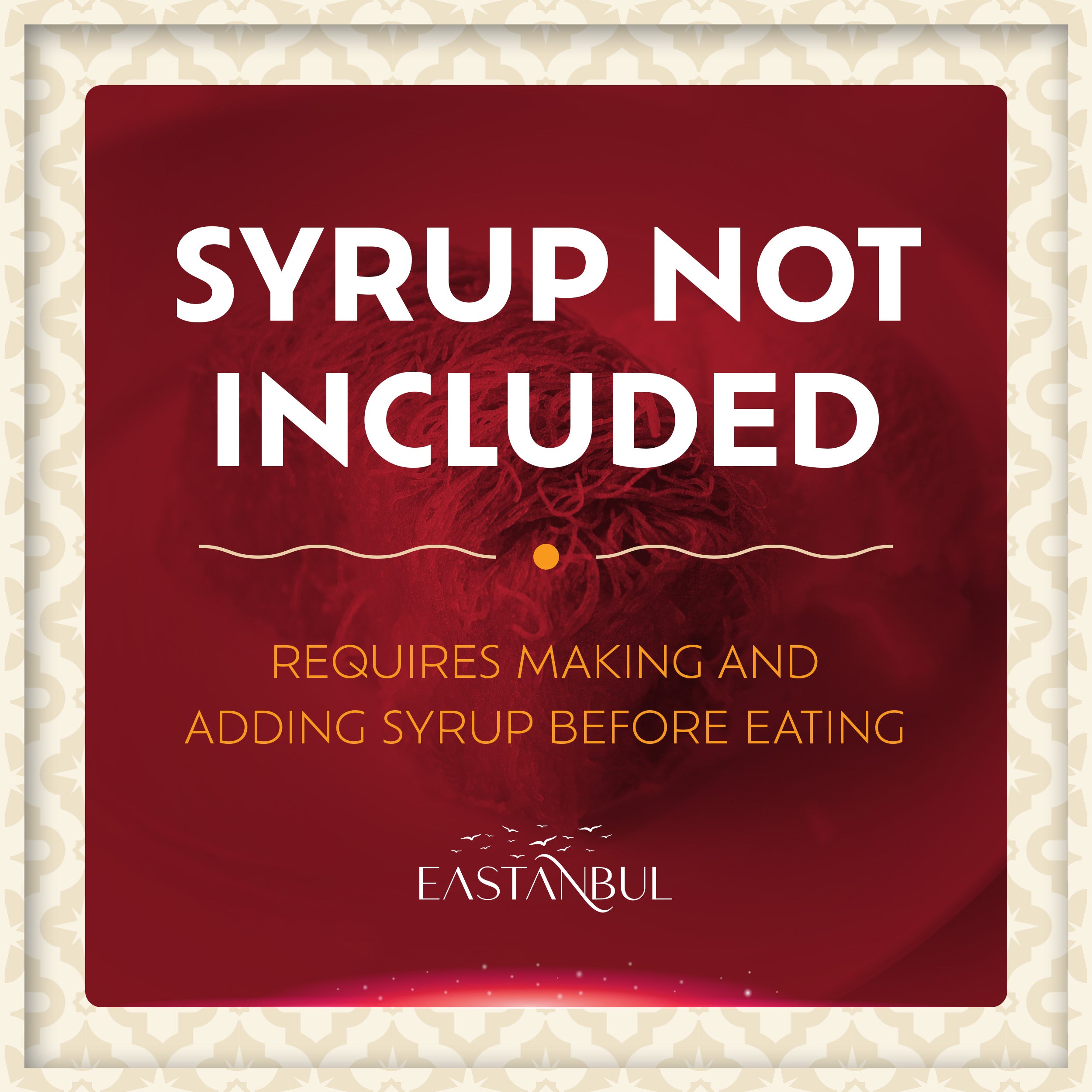 SYRUP NOT INCLUDED

REQUIRES MAKING AND ADDING SYRUP BEFORE EATING

EASTANBUL