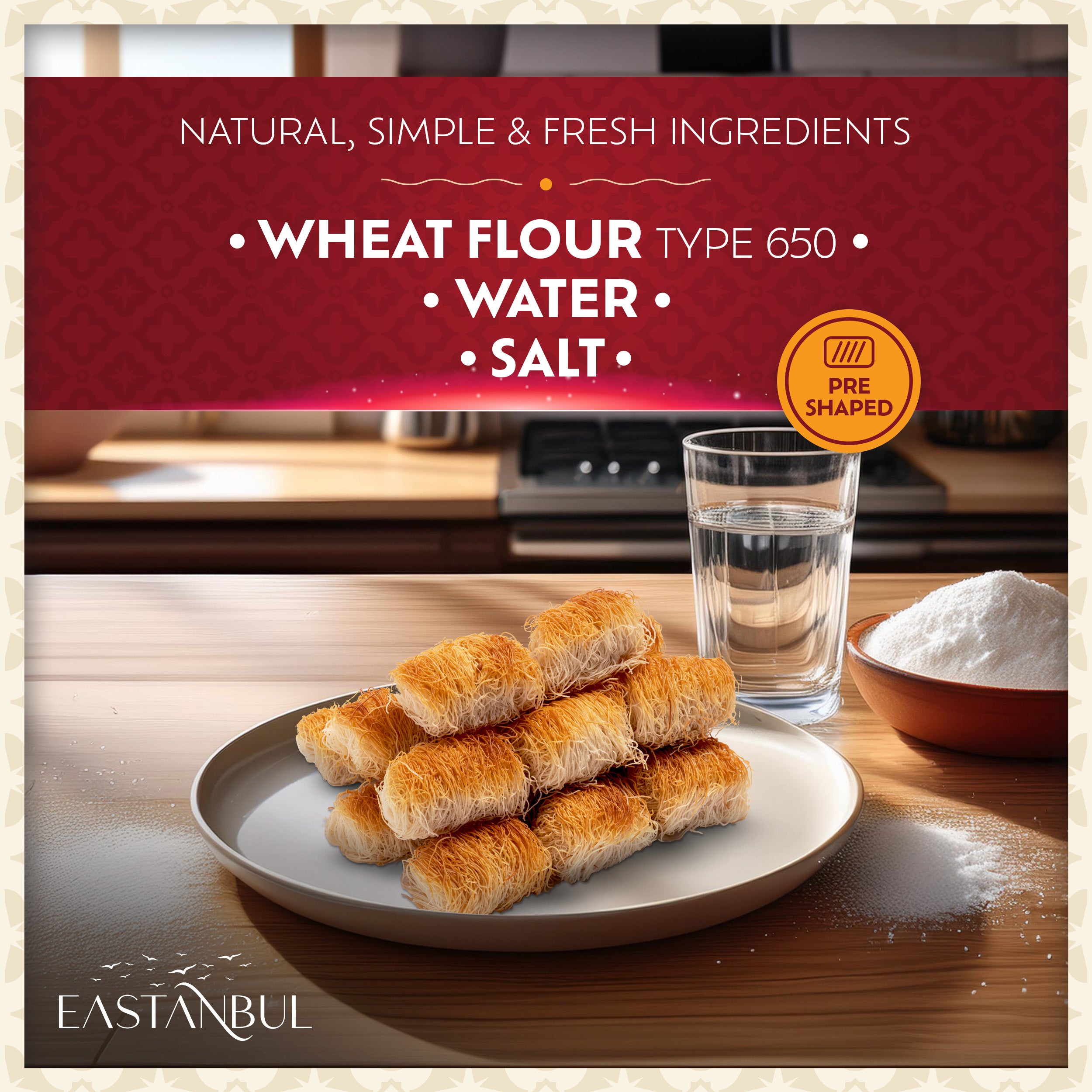 NATURAL, SIMPLE & FRESH INGREDIENTS

• WHEAT FLOUR TYPE 650 •
• WATER •
• SALT •

PRE SHAPED

EASTANBUL