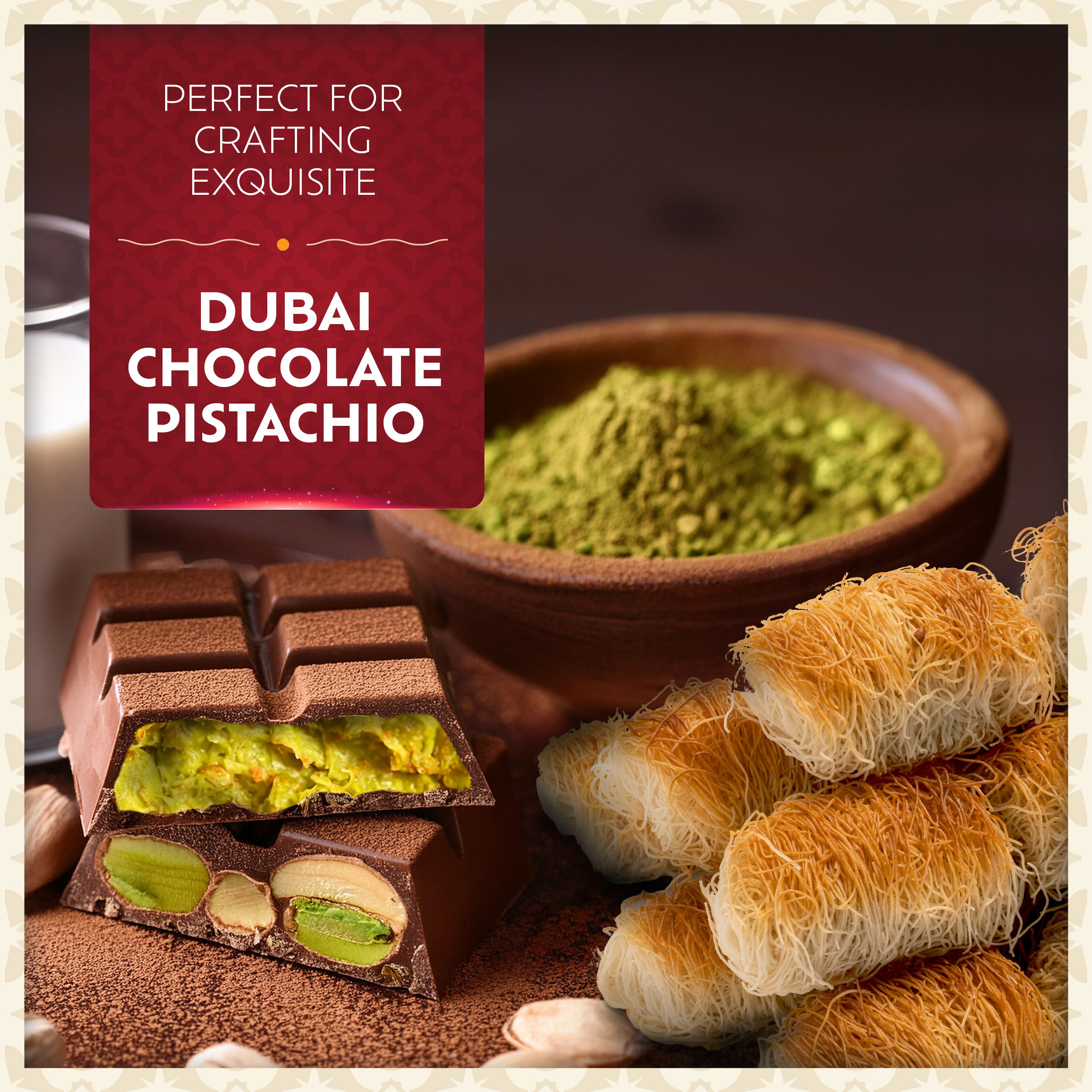 PERFECT FOR CRAFTING EXQUISITE

DUBAI CHOCOLATE PISTACHIO