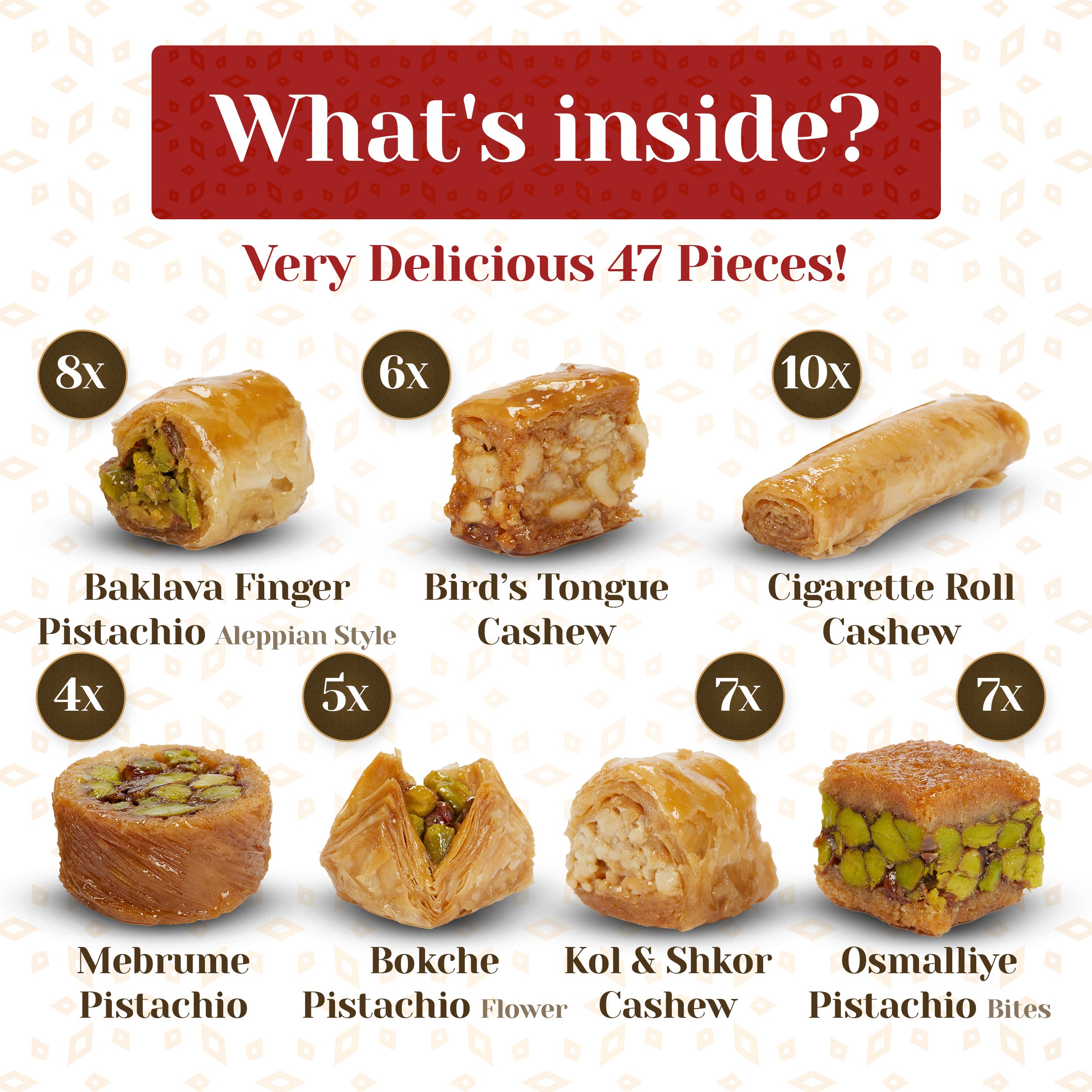 What's inside?

Very Delicious 47 Pieces!

8x

Baklava Finger Pistachio Aleppian Style

6x

Bird's Tongue Cashew

10x

Cigarette Roll Cashew

4x

Mebrume Pistachio

5x

Bokche Pistachio Flower

7x

Kol & Shkor Cashew

7x

Osmalliye Pistachio Bites