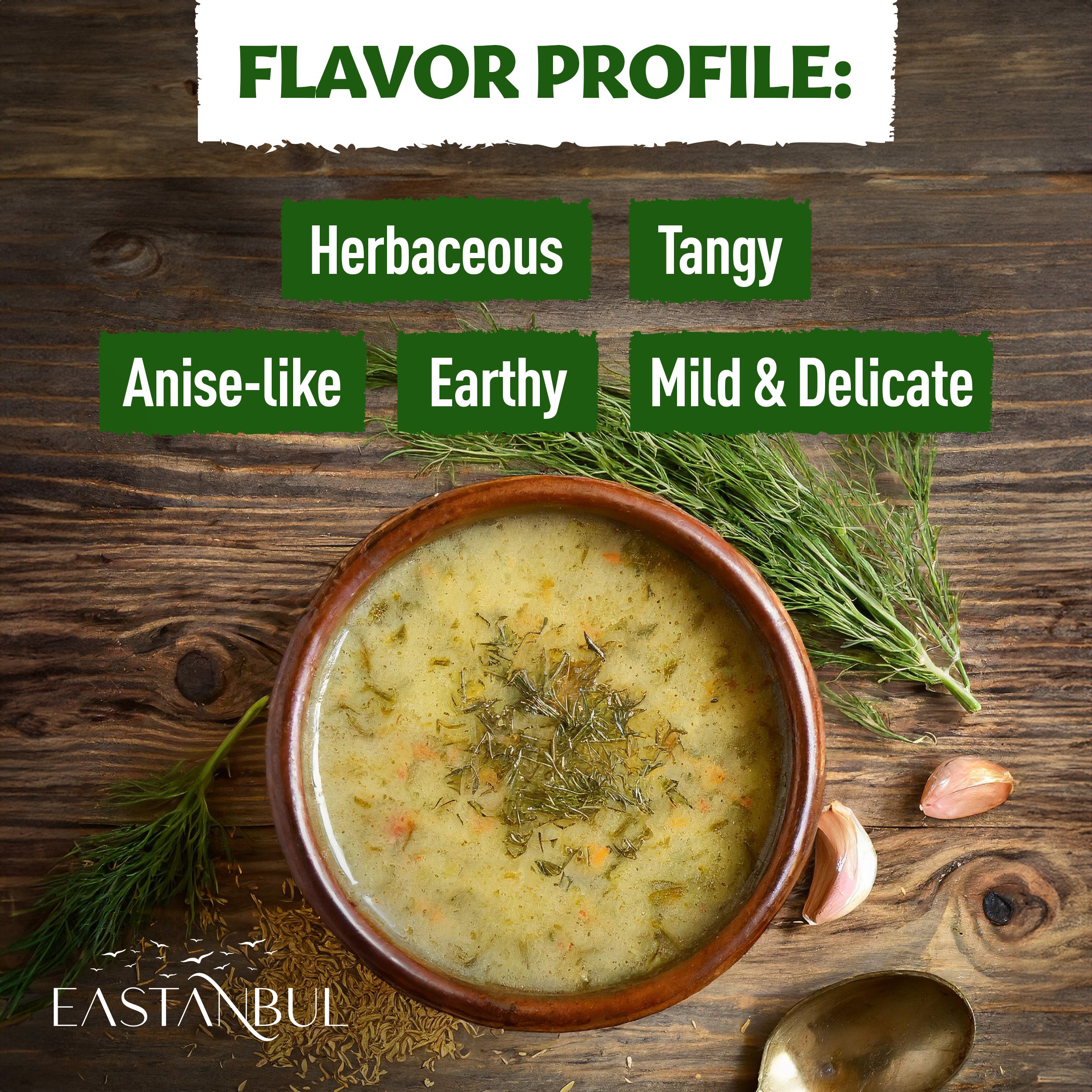 FLAVOR PROFILE:

Herbaceous

Tangy

Anise-like

Earthy

Mild & Delicate

EASTANBUL