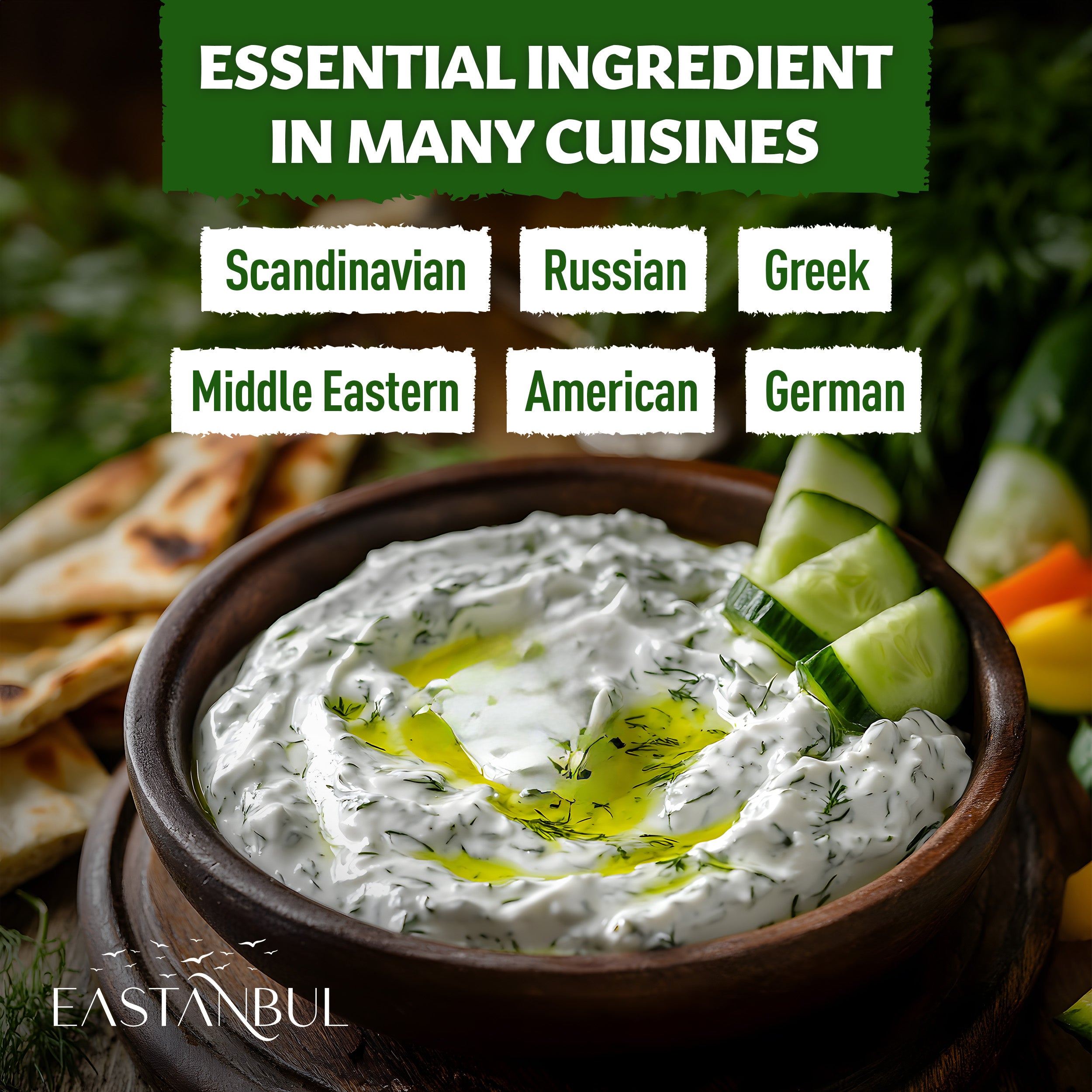 ESSENTIAL INGREDIENT IN MANY CUISINES

Scandinavian

Russian

Greek

Middle Eastern

American

German

EASTANBUL