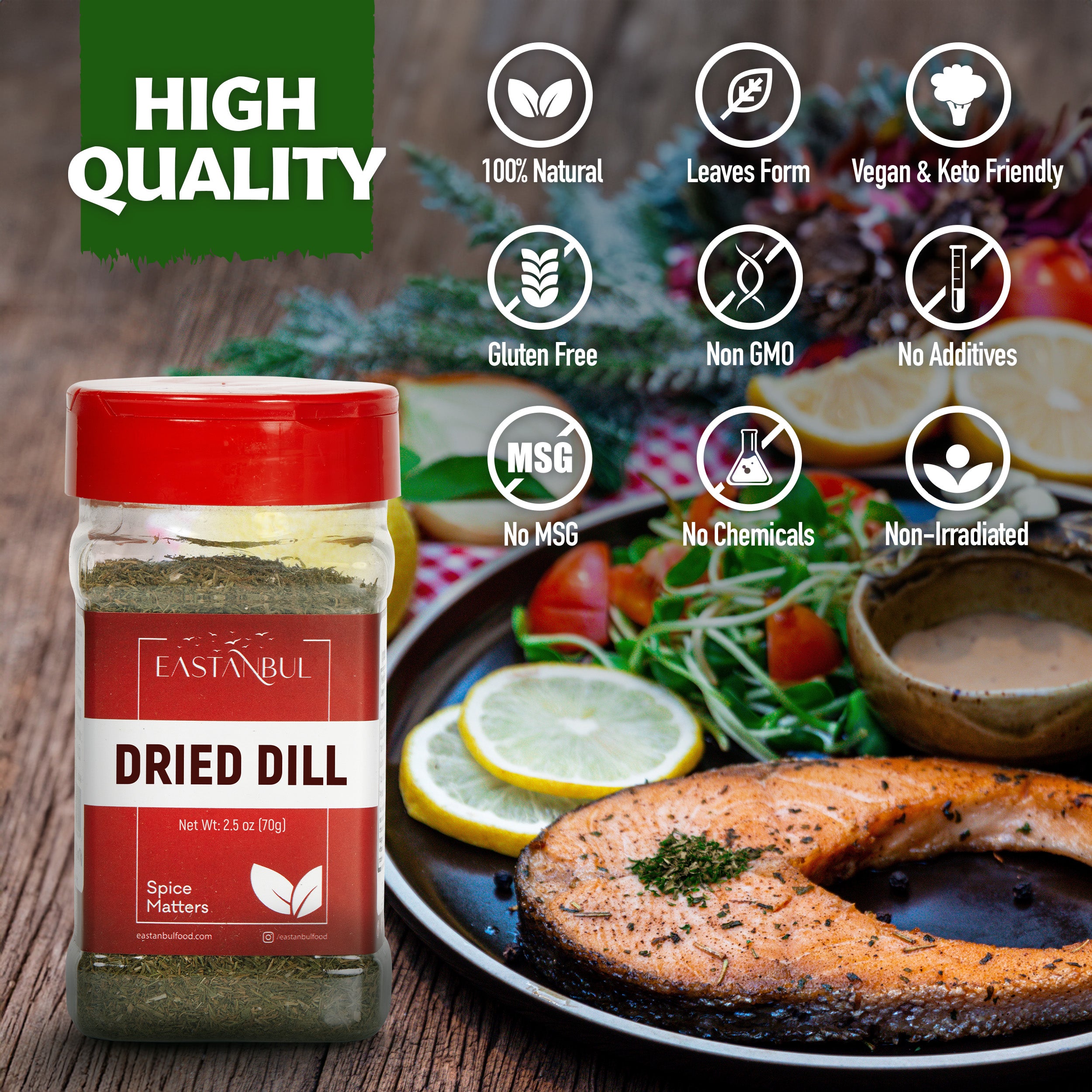 HIGH QUALITY

100% Natural

Leaves Form

Vegan & Keto Friendly

Gluten Free

Non GMO

No Additives

MSG

No MSG

No Chemicals

Non-Irradiated

EASTANBUL

DRIED DILL

Net Wt: 2.5 oz (70g)

Spice Matters

eastanbulfood.com

/eastanbulfood