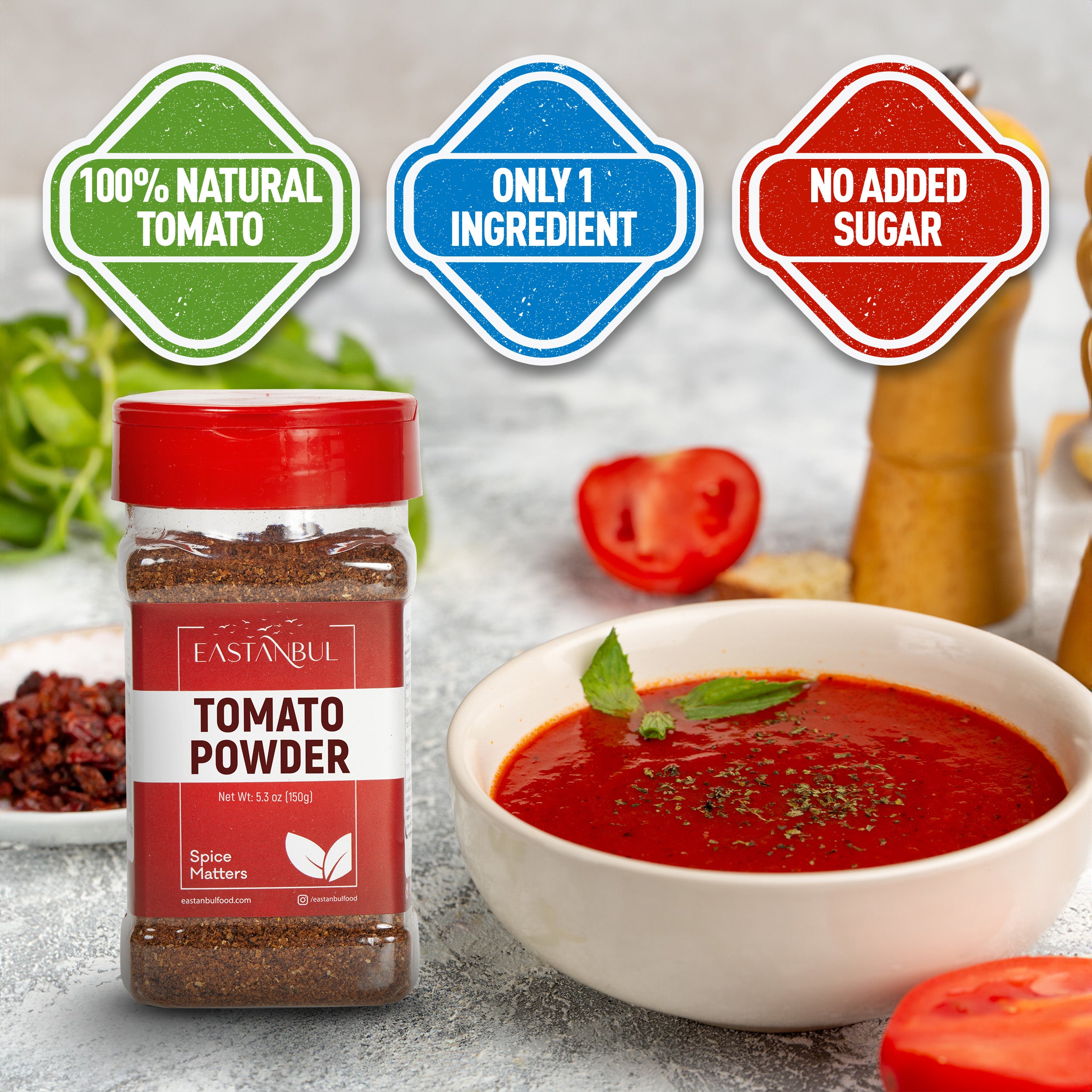 100% NATURAL TOMATO

ONLY 1 INGREDIENT

NO ADDED SUGAR

EASTANBUL

TOMATO POWDER

Net Wt: 5.3 oz (150g)

Spice Matters

eastanbulfood.com

/eastanbulfood