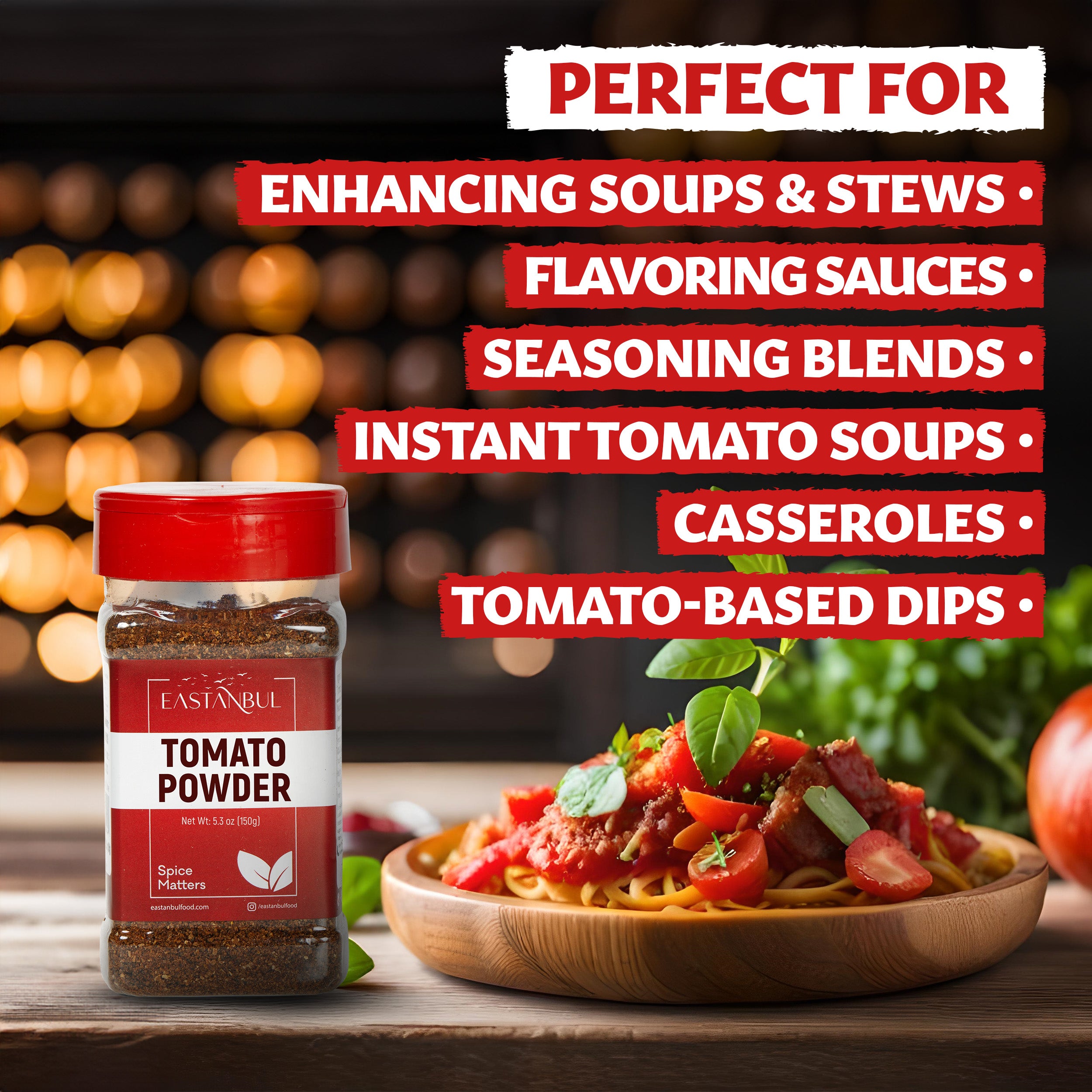 PERFECT FOR

ENHANCING SOUPS & STEWS •

FLAVORING SAUCES •

SEASONING BLENDS •

INSTANT TOMATO SOUPS •

CASSEROLES •

TOMATO-BASED DIPS •

EASTANBUL

TOMATO POWDER

Net Wt: 5.3 oz (150g)

Spice Matters

eastanbulfood.com

/eastanbulfood