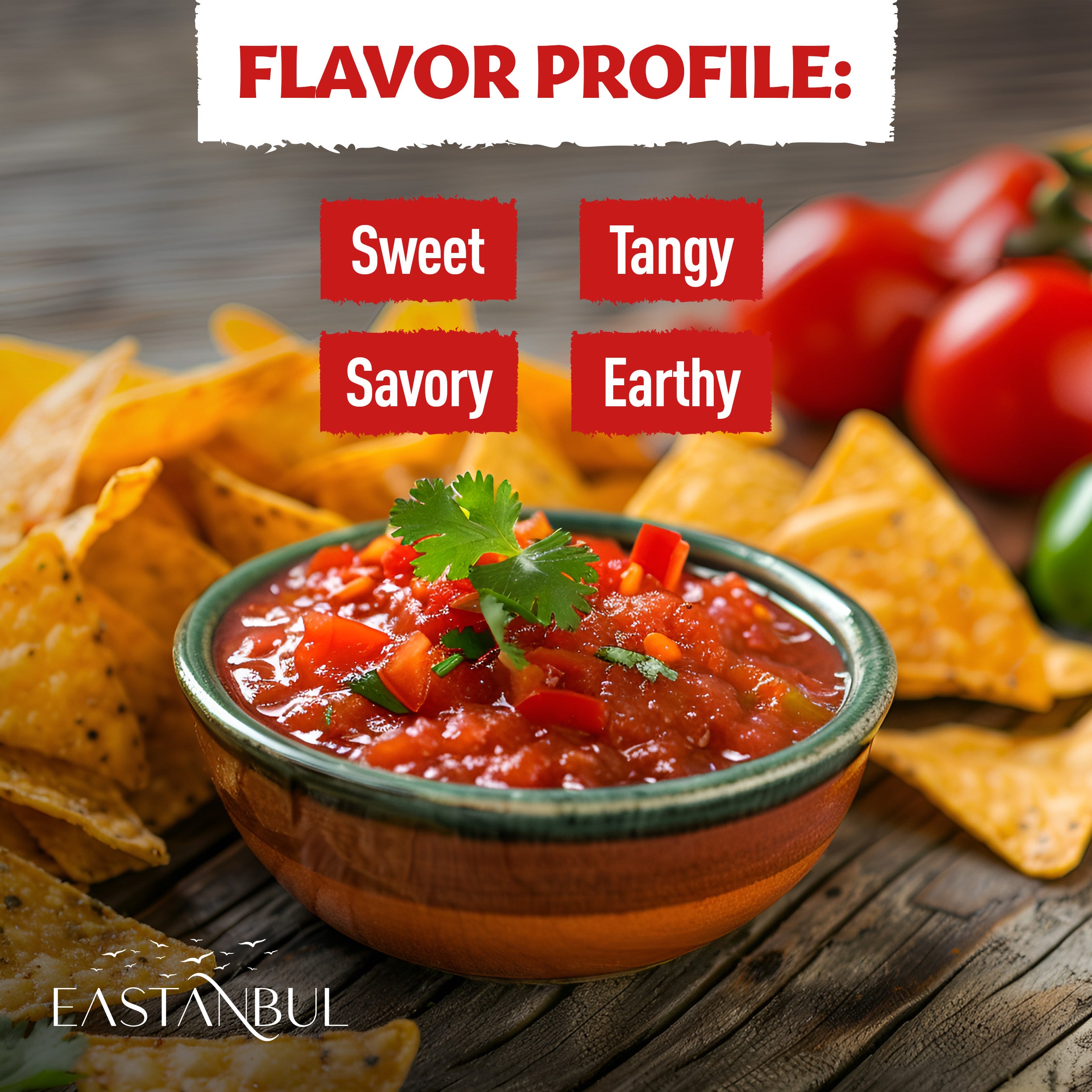 FLAVOR PROFILE:

Sweet

Tangy

Savory

Earthy

EASTANBUL