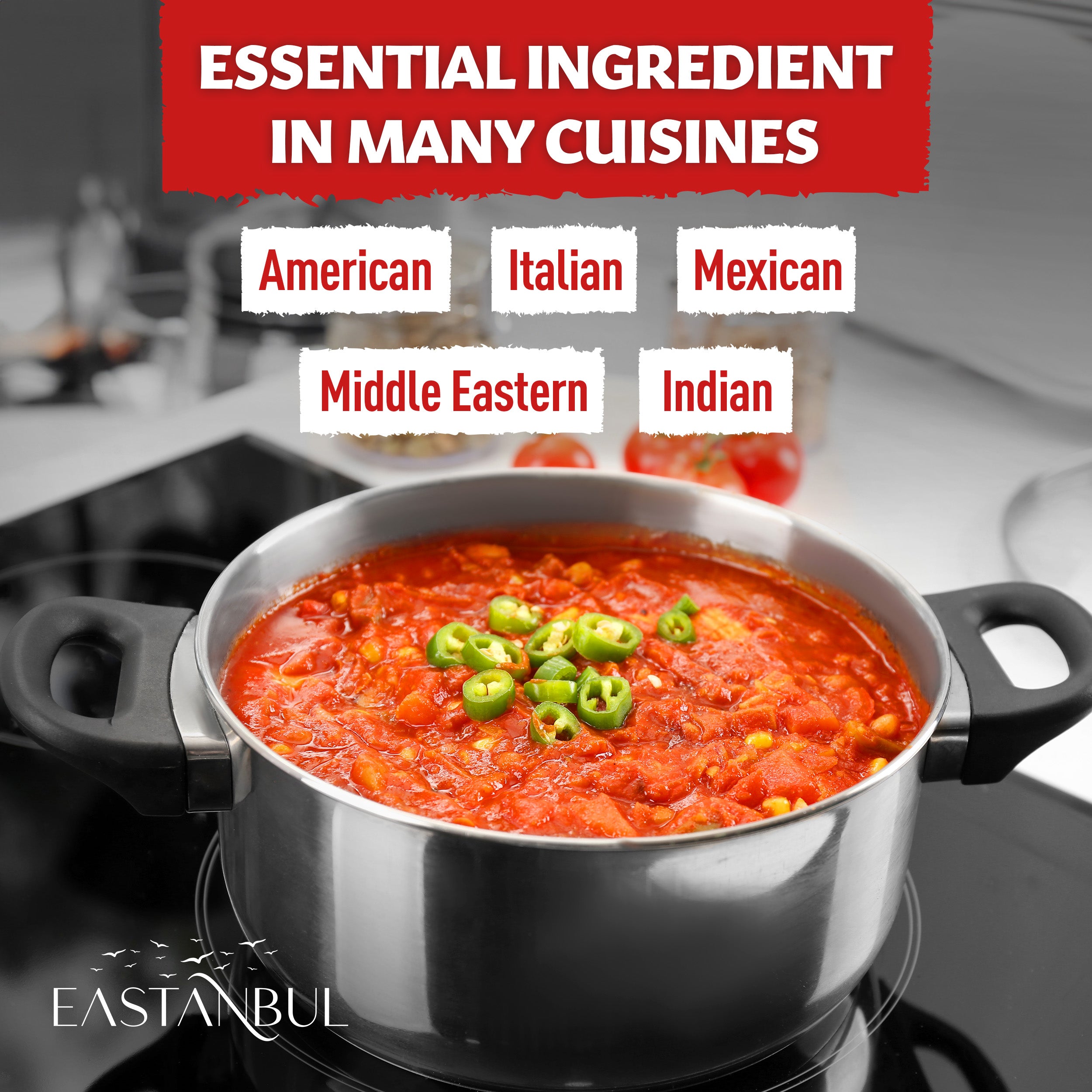 ESSENTIAL INGREDIENT IN MANY CUISINES

American

Italian

Mexican

Middle Eastern

Indian

EASTANBUL