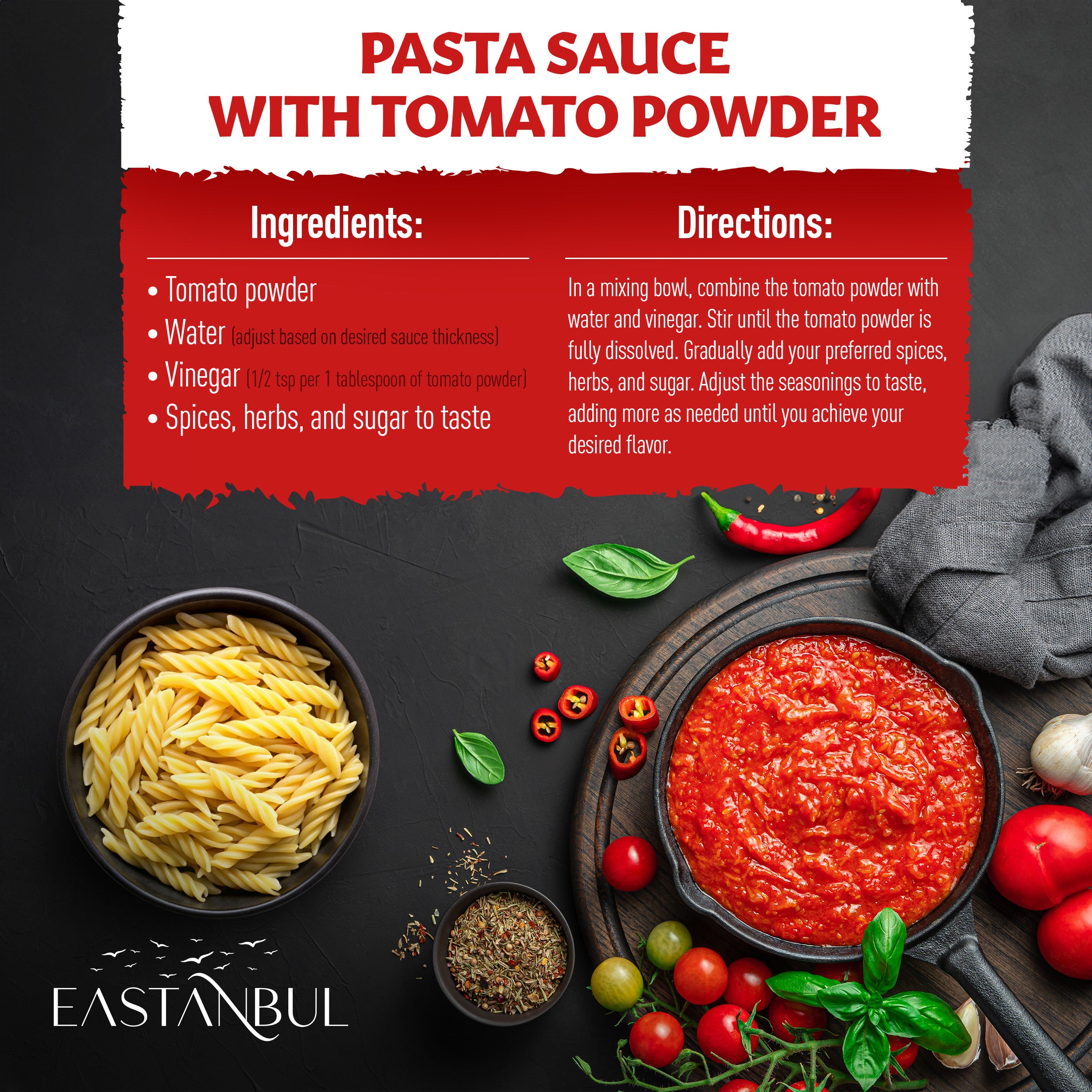 PASTA SAUCE WITH TOMATO POWDER

Ingredients:

• Tomato powder
• Water (adjust based on desired sauce thickness)
• Vinegar (1/2 tsp per 1 tablespoon of tomato powder)
• Spices, herbs, and sugar to taste

Directions:

In a mixing bowl, combine the tomato powder with water and vinegar. Stir until the tomato powder is fully dissolved. Gradually add your preferred spices, herbs, and sugar. Adjust the seasonings to taste, adding more as needed until you achieve your desired flavor.

EASTANBUL