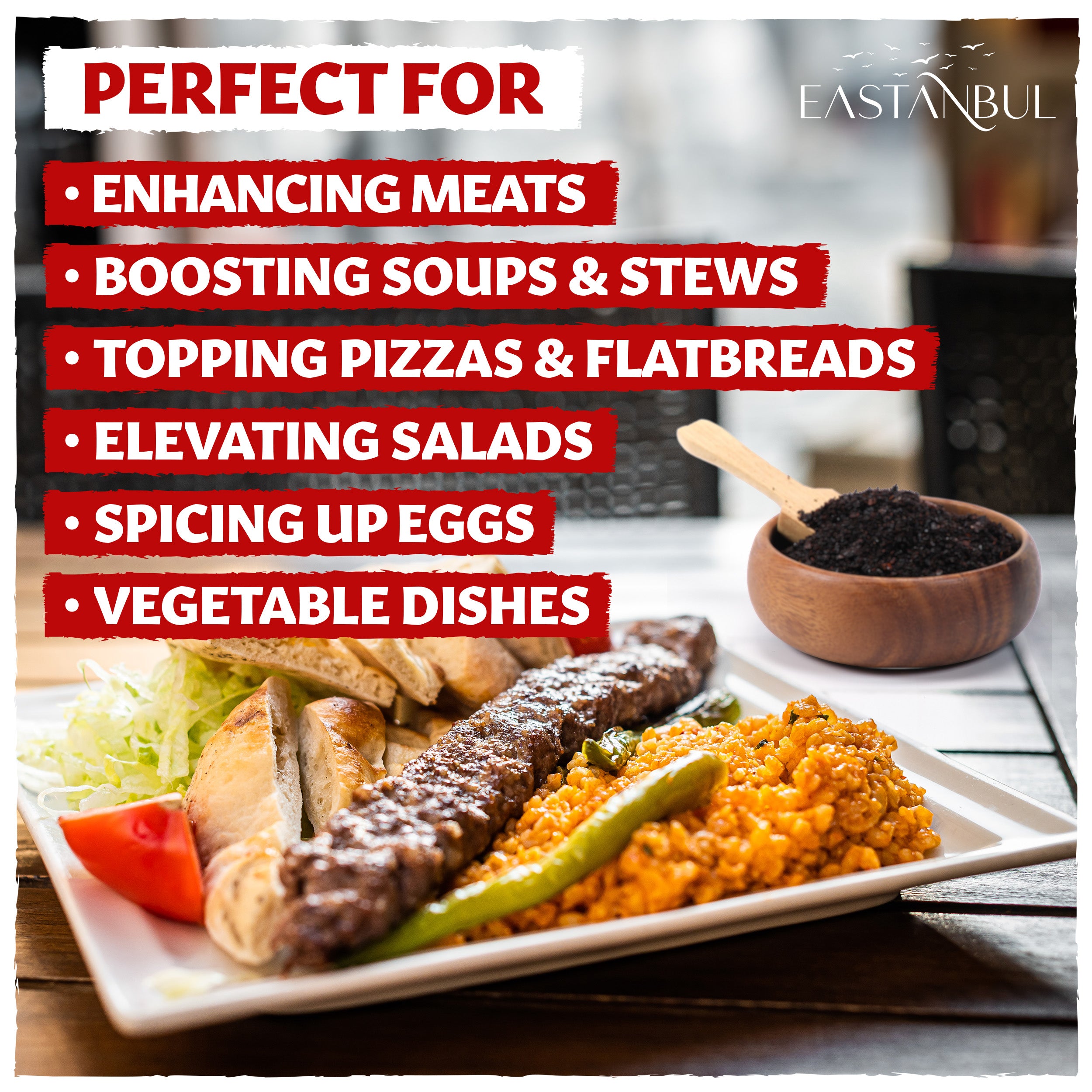 PERFECT FOR

EASTANBUL

• ENHANCING MEATS
• BOOSTING SOUPS & STEWS
• TOPPING PIZZAS & FLATBREADS
• ELEVATING SALADS
• SPICING UP EGGS
• VEGETABLE DISHES