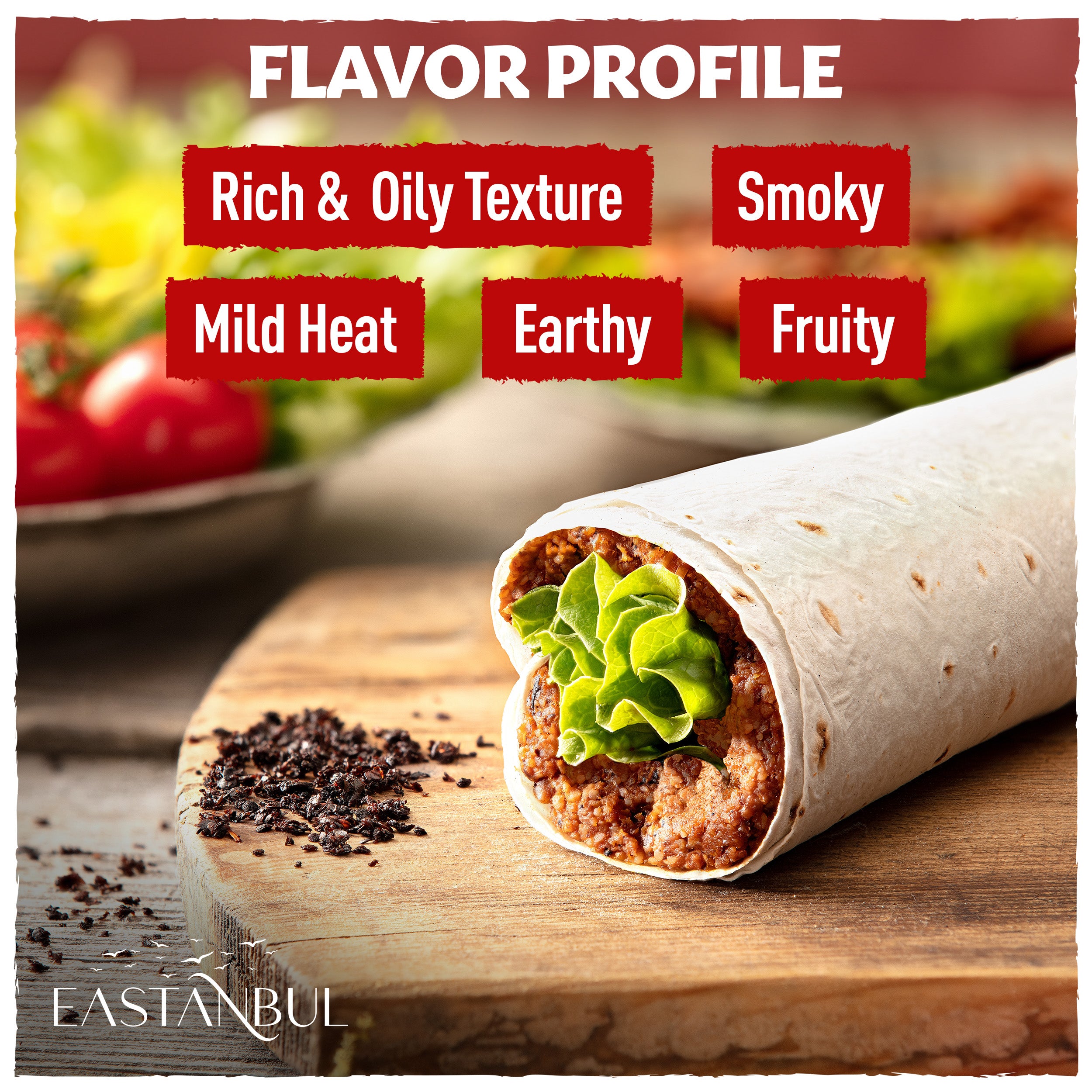 FLAVOR PROFILE

Rich & Oily Texture

Smoky

Mild Heat

Earthy

Fruity

EASTANBUL