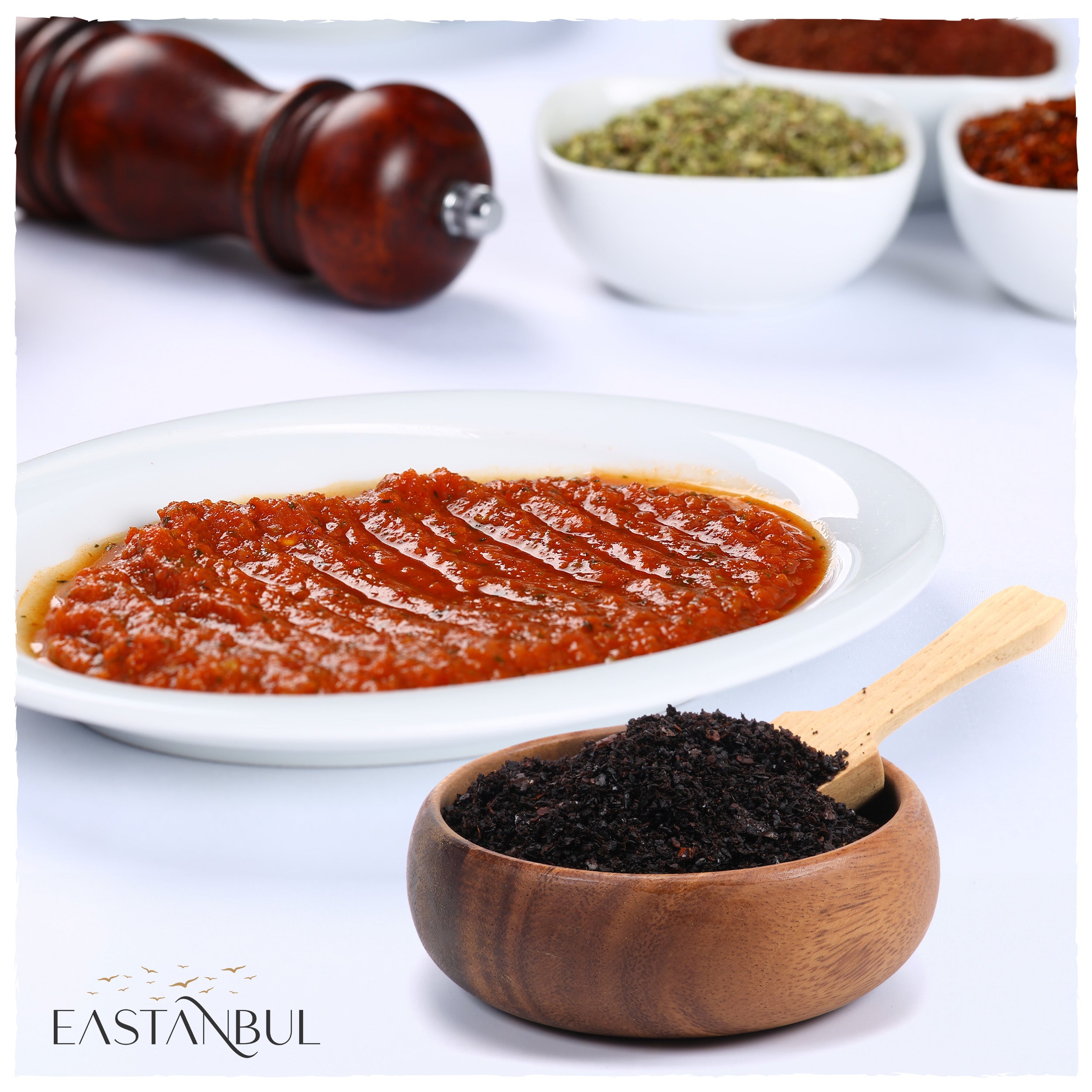 EASTANBUL