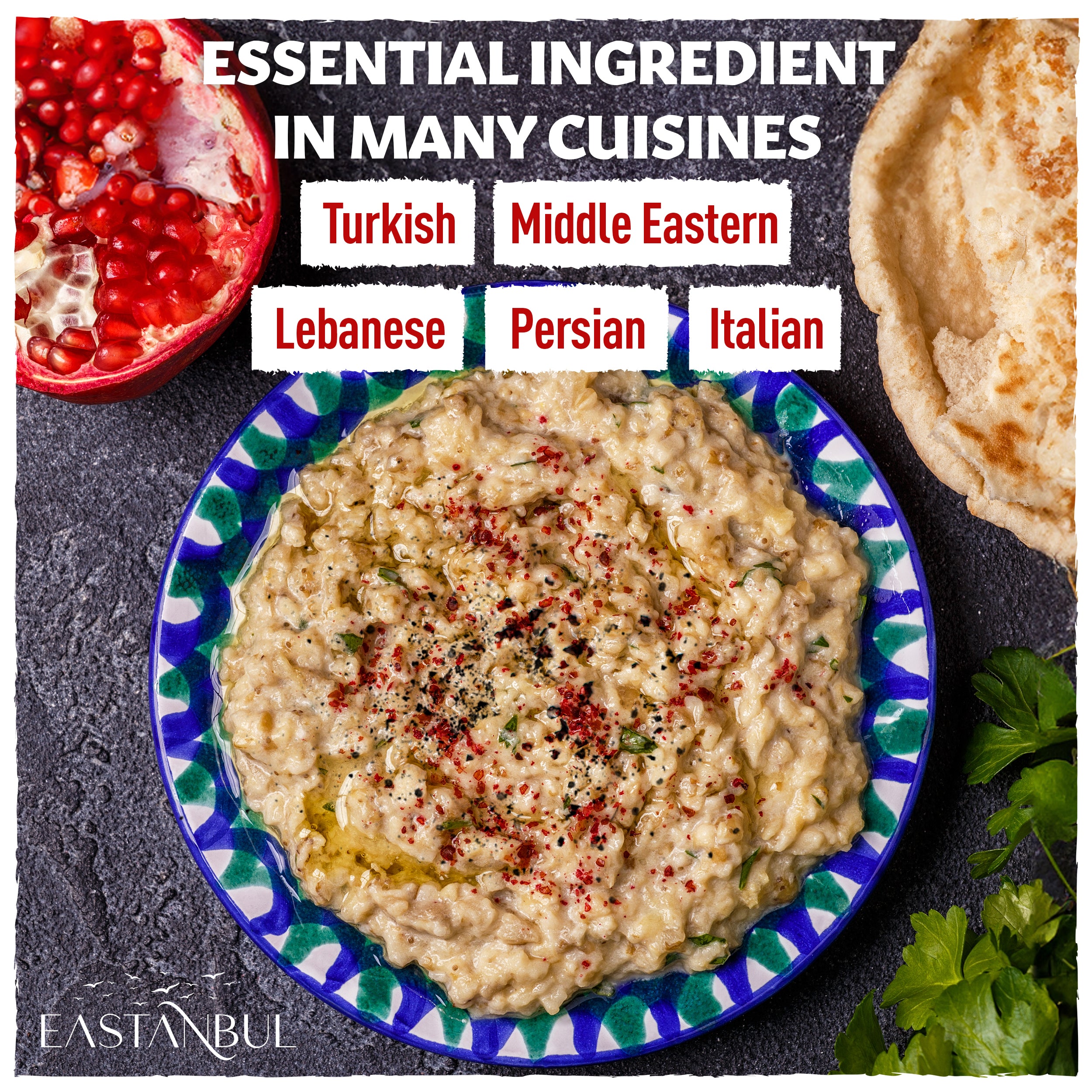 ESSENTIAL INGREDIENT IN MANY CUISINES

Turkish

Middle Eastern

Lebanese

Persian

Italian

EASTANBUL