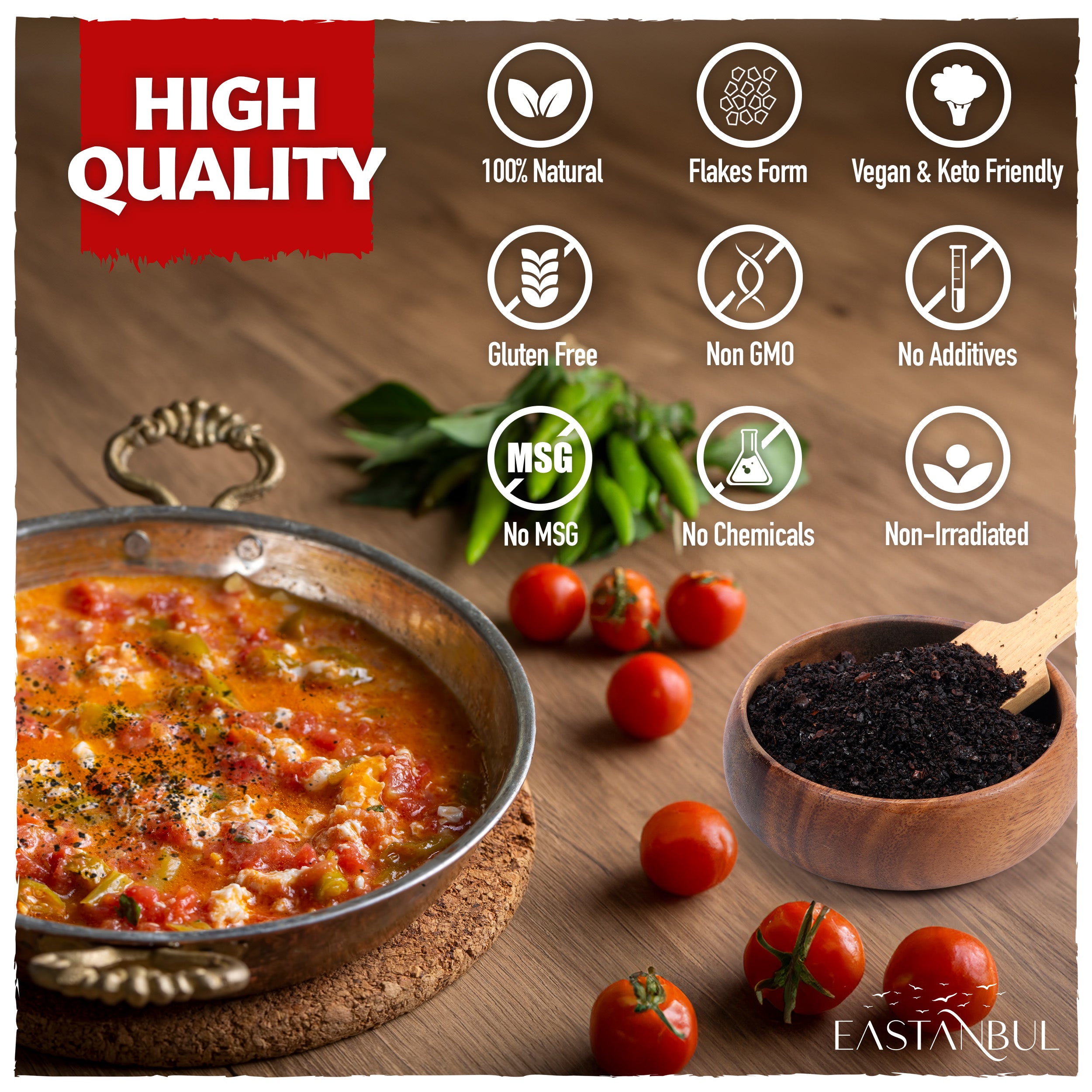 HIGH QUALITY

100% Natural

Flakes Form

Vegan & Keto Friendly

Gluten Free

Non GMO

No Additives

MSG

No MSG

No Chemicals

Non-Irradiated

EASTANBUL