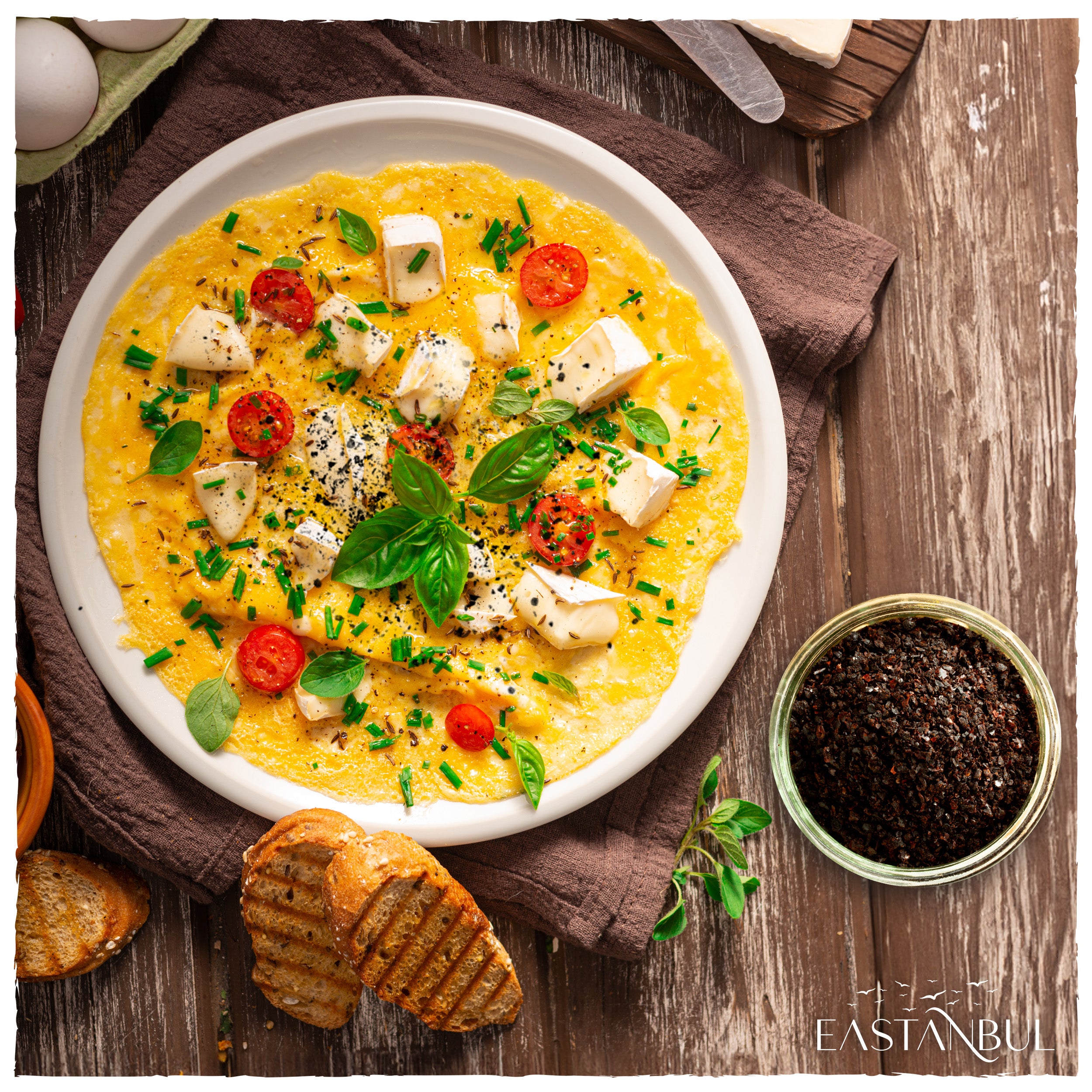 EASTANBUL