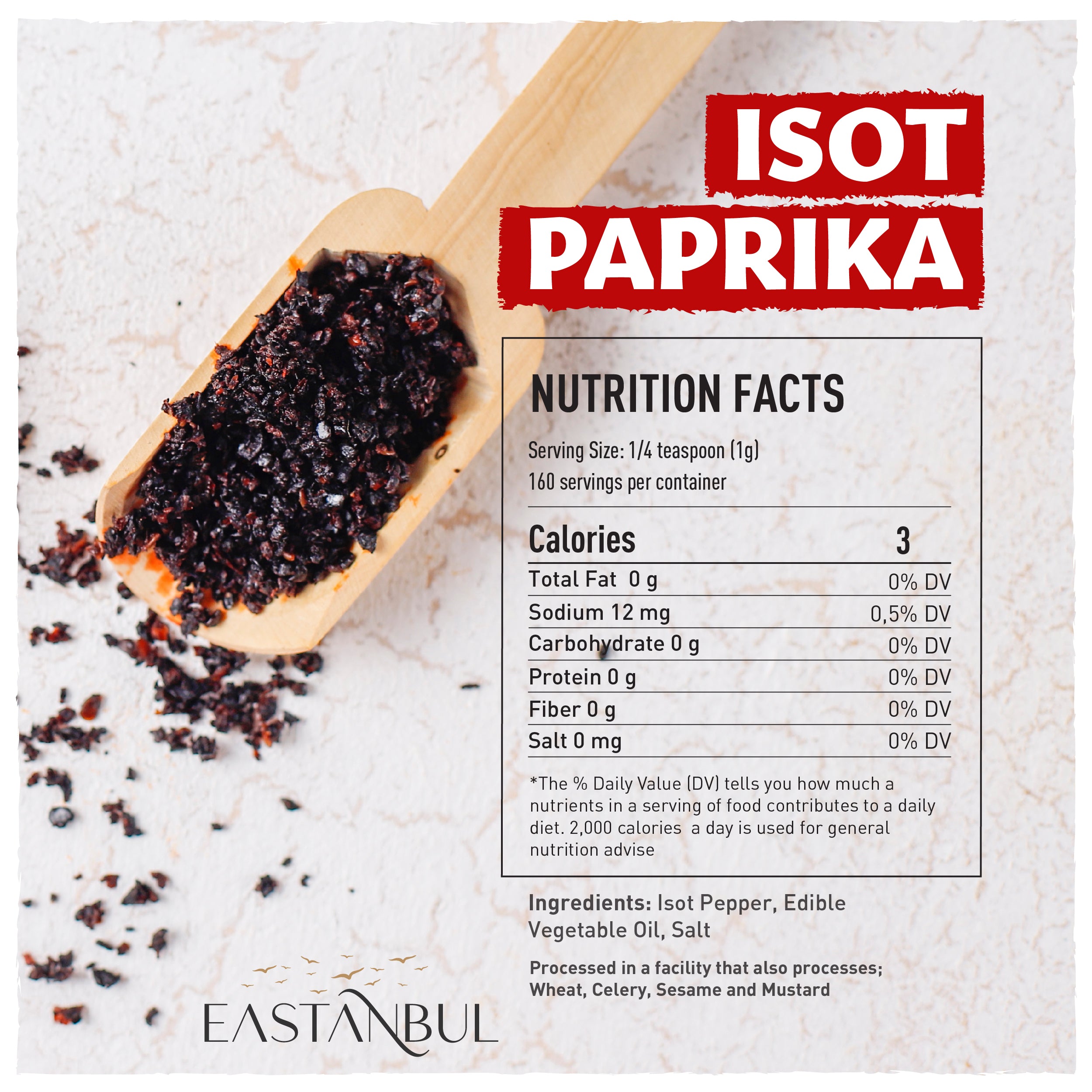 ISOT PAPRIKA

NUTRITION FACTS

Serving Size: 1/4 teaspoon (1g)
160 servings per container

| Calories | 3 |
|---|---|
| Total Fat 0 g | 0% DV |
| Sodium 12 mg | 0,5% DV |
| Carbohydrate 0 g | 0% DV |
| Protein 0 g | 0% DV |
| Fiber 0 g | 0% DV |
| Salt 0 mg | 0% DV |

*The % Daily Value (DV) tells you how much a nutrients in a serving of food contributes to a daily diet. 2,000 calories a day is used for general nutrition advise

Ingredients: Isot Pepper, Edible Vegetable Oil, Salt

Processed in a facility that also processes; Wheat, Celery, Sesame and Mustard

EASTANBUL