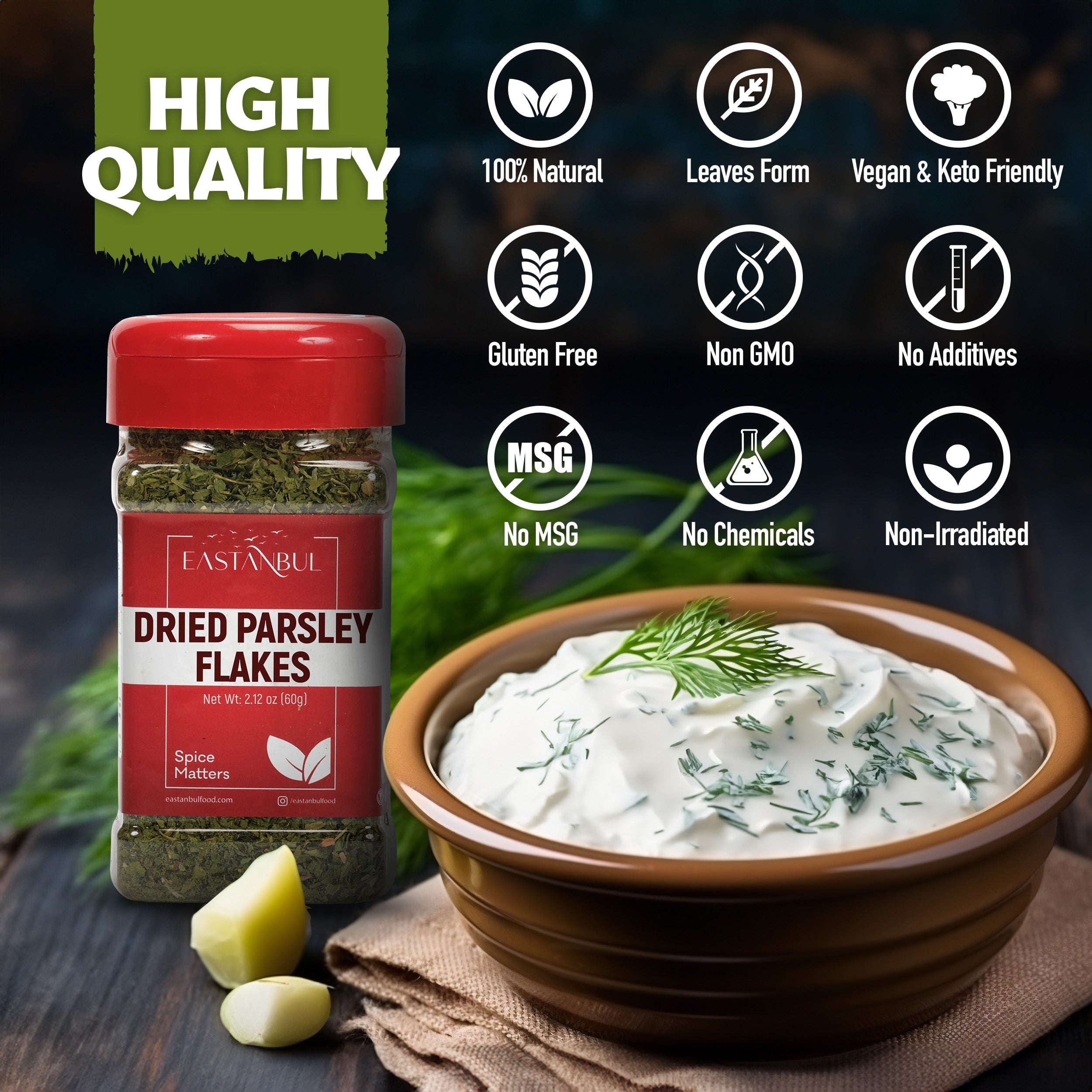 HIGH QUALITY

100% Natural

Leaves Form

Vegan & Keto Friendly

Gluten Free

Non GMO

No Additives

MSG

No MSG

No Chemicals

Non-Irradiated

EASTANBUL

DRIED PARSLEY FLAKES

Net Wt: 2.12 oz (60g)

Spice Matters

eastanbulfood.com

/eastanbulfood