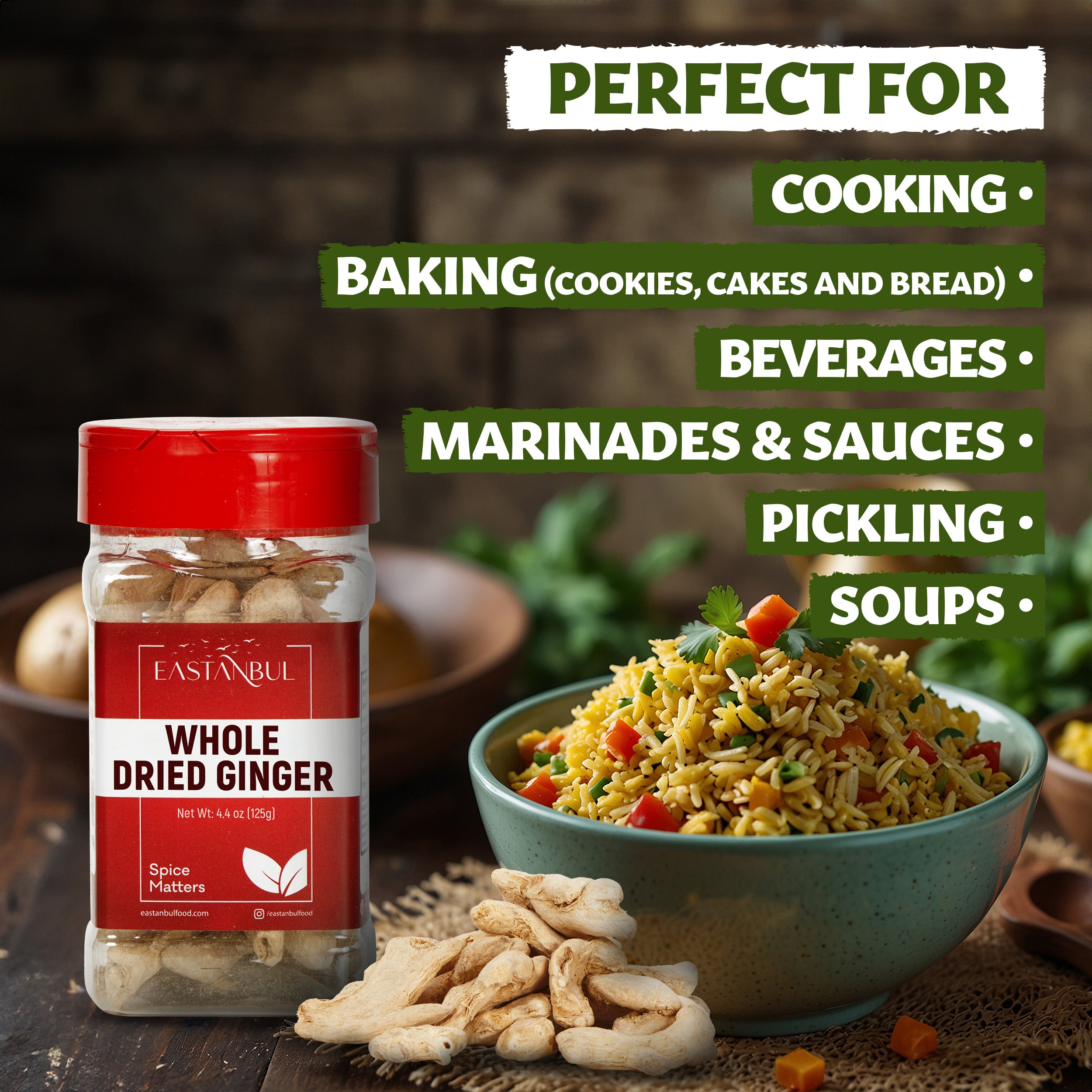 PERFECT FOR

COOKING •

BAKING (COOKIES, CAKES AND BREAD) •

BEVERAGES •

MARINADES & SAUCES •

PICKLING •

SOUPS •

EASTANBUL

WHOLE DRIED GINGER

Net Wt: 4.4 oz (125g)

Spice Matters

eastanbulfood.com

/eastanbulfood