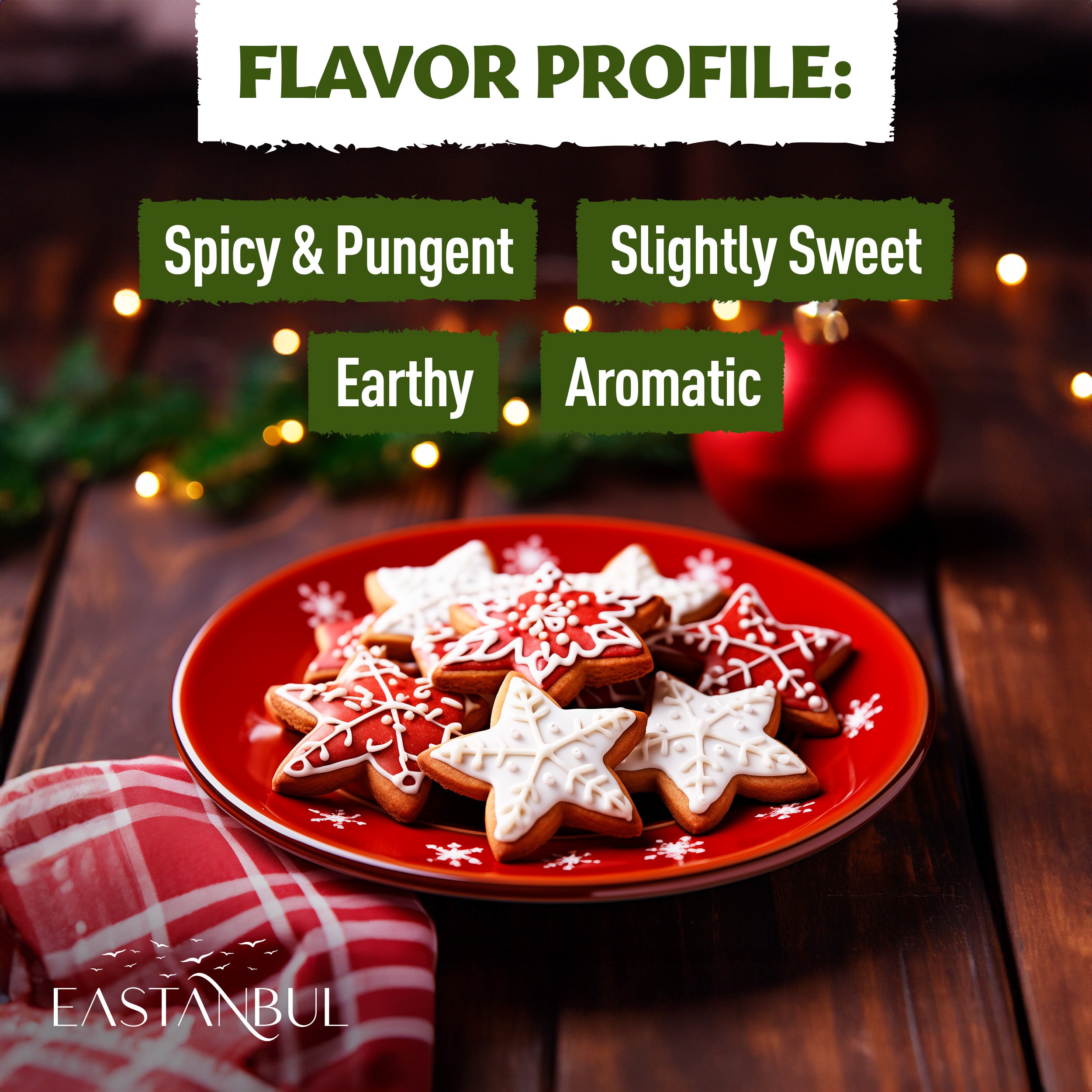 FLAVOR PROFILE:

Spicy & Pungent

Slightly Sweet

Earthy

Aromatic

EASTANBUL