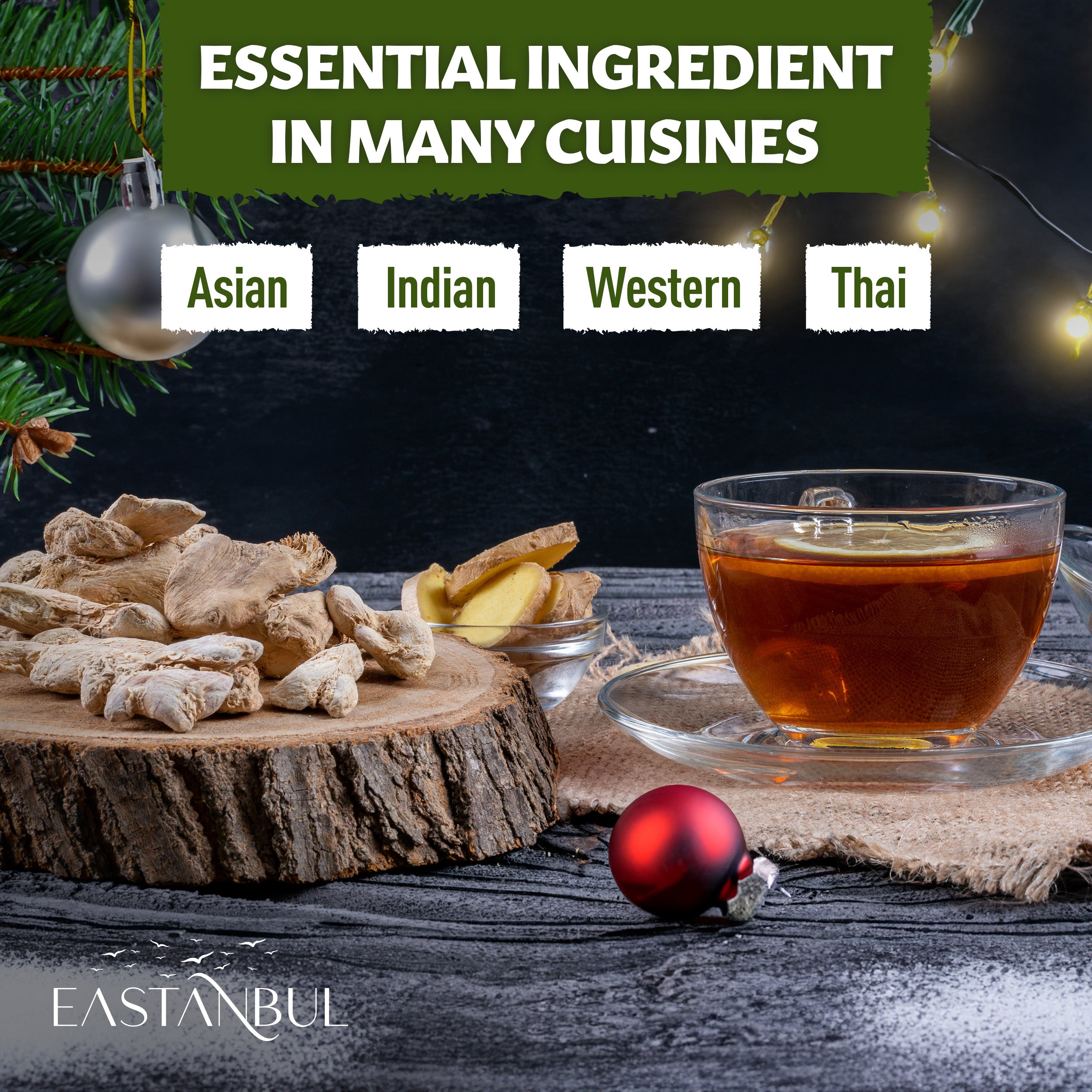 ESSENTIAL INGREDIENT IN MANY CUISINES

Asian

Indian

Western

Thai

EASTANBUL