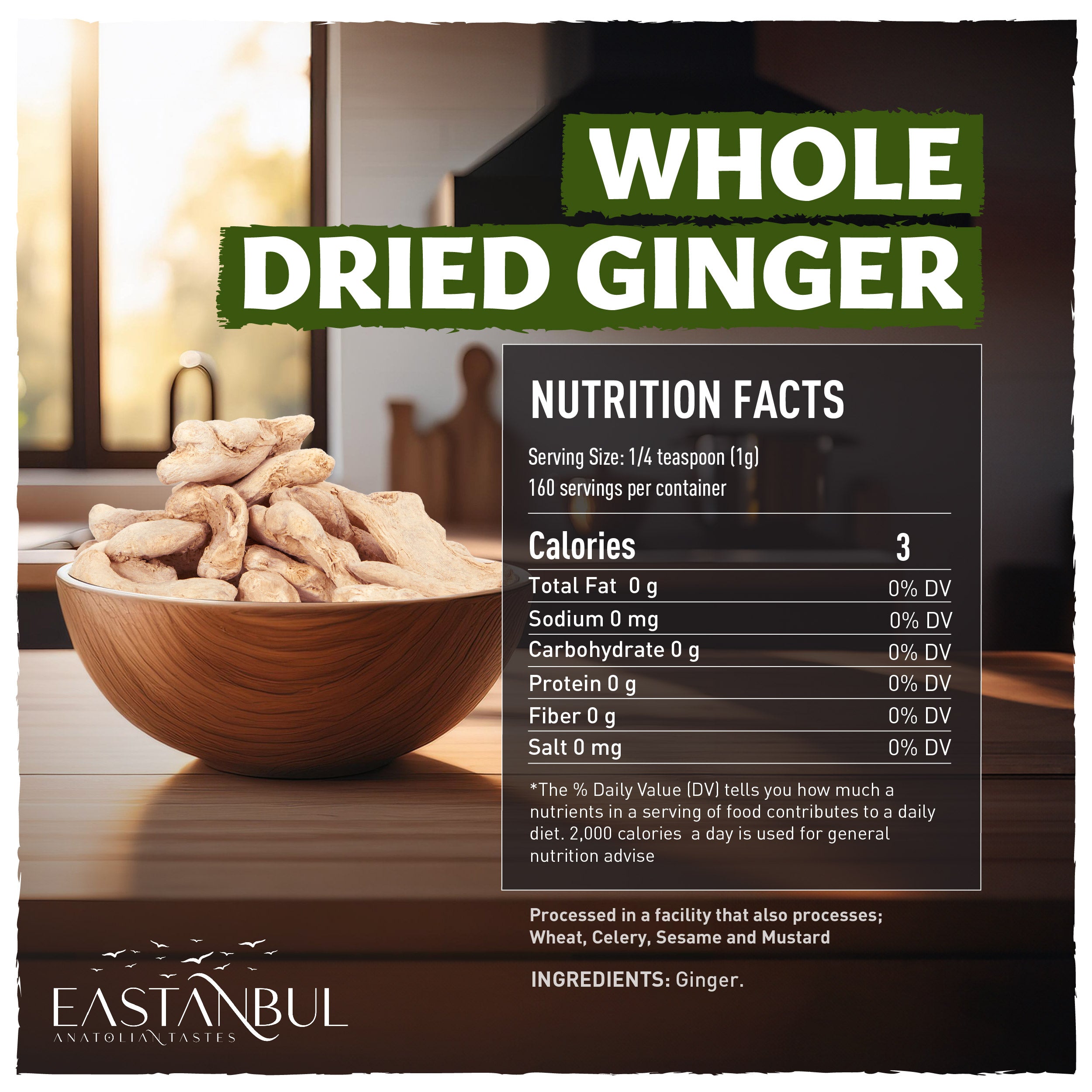 WHOLE
DRIED GINGER

NUTRITION FACTS

Serving Size: 1/4 teaspoon (1g)
160 servings per container

| Calories | 3 |
|---|---|
| Total Fat 0 g | 0% DV |
| Sodium 0 mg | 0% DV |
| Carbohydrate 0 g | 0% DV |
| Protein 0 g | 0% DV |
| Fiber 0 g | 0% DV |
| Salt 0 mg | 0% DV |

*The % Daily Value (DV) tells you how much a nutrients in a serving of food contributes to a daily diet. 2,000 calories a day is used for general nutrition advise

Processed in a facility that also processes; Wheat, Celery, Sesame and Mustard

INGREDIENTS: Ginger.

EASTANBUL
ANATOLIAN TASTES