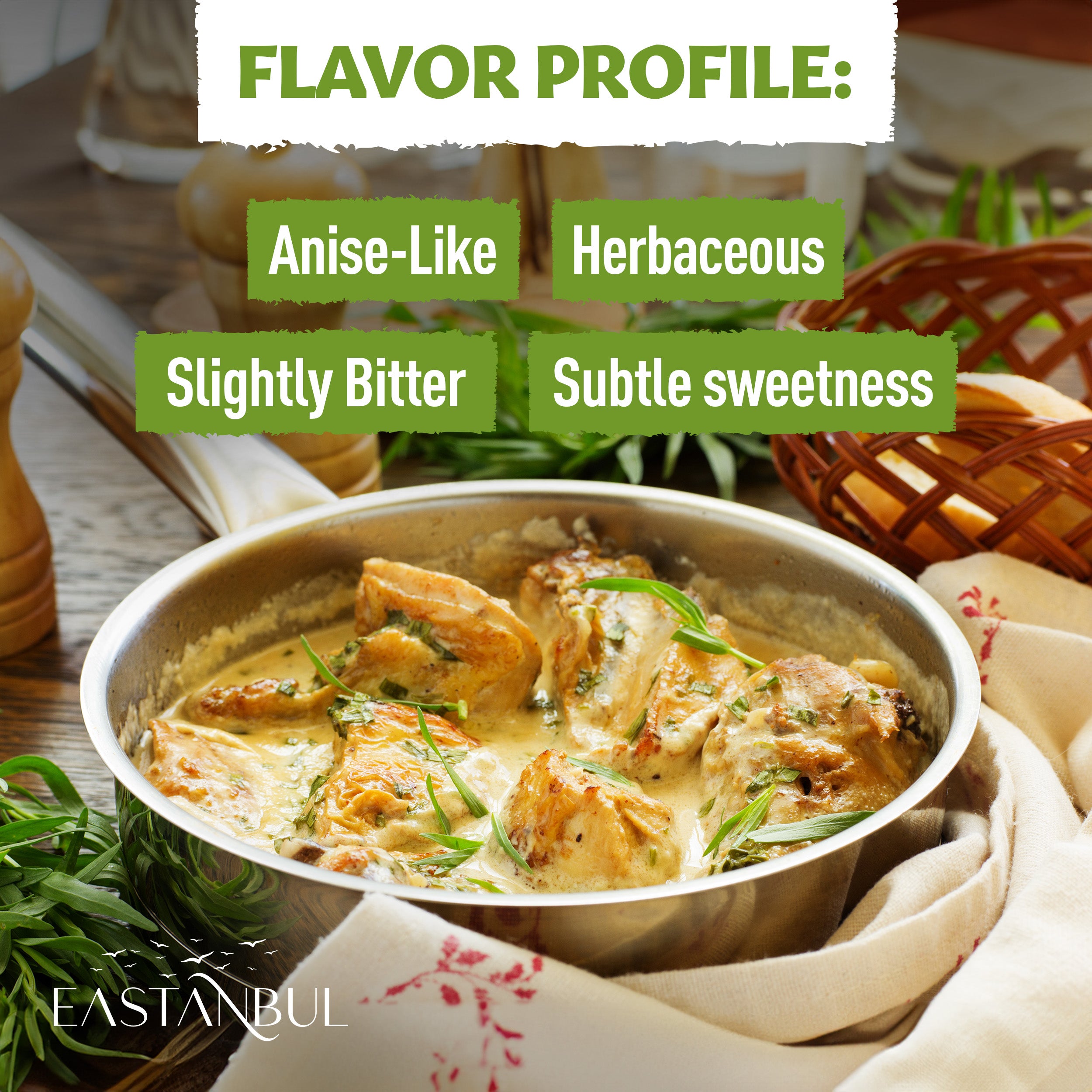 FLAVOR PROFILE:

Anise-Like

Herbaceous

Slightly Bitter

Subtle sweetness

EASTANBUL